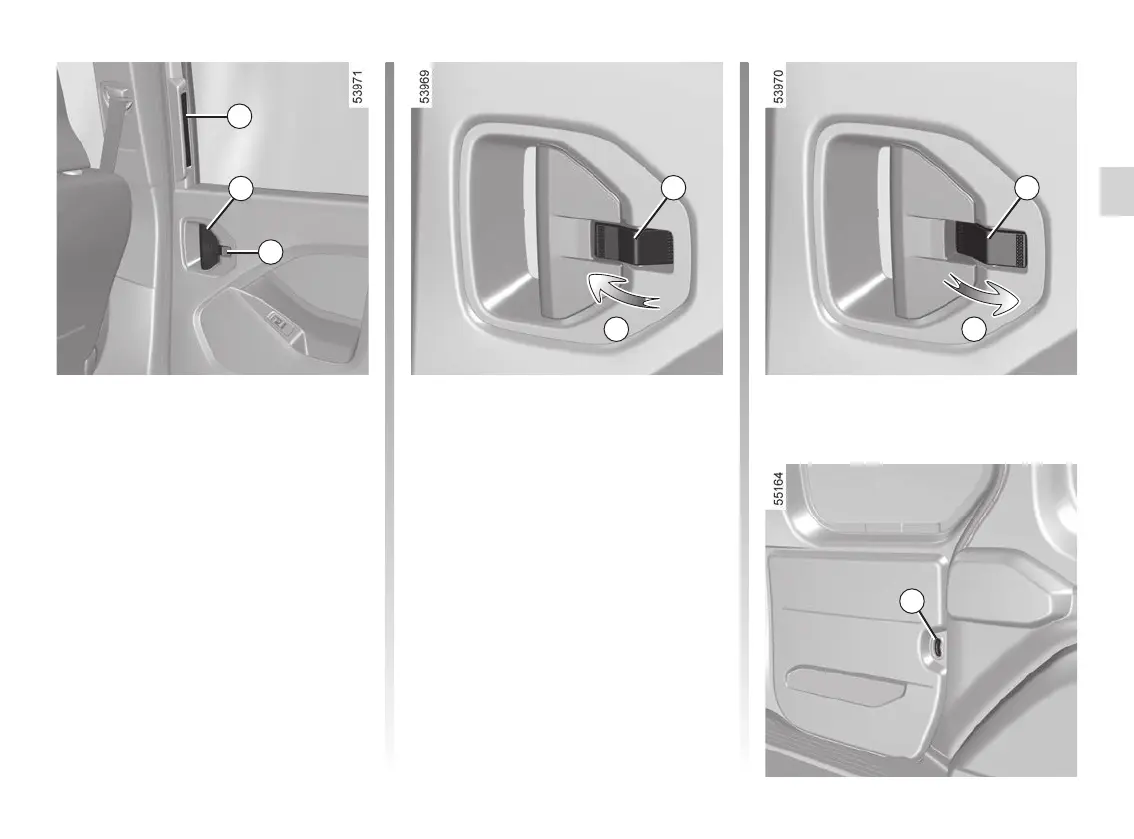 53971

53969

53970

55164