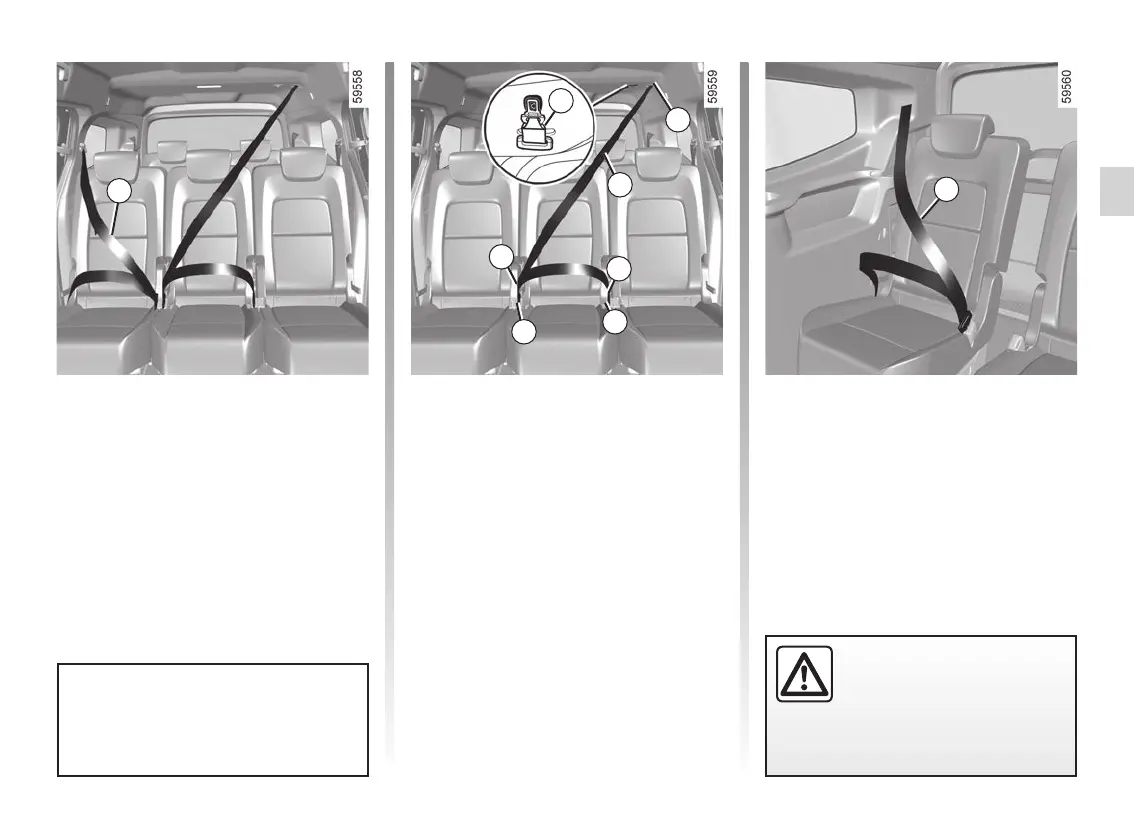 59558

59559

59560