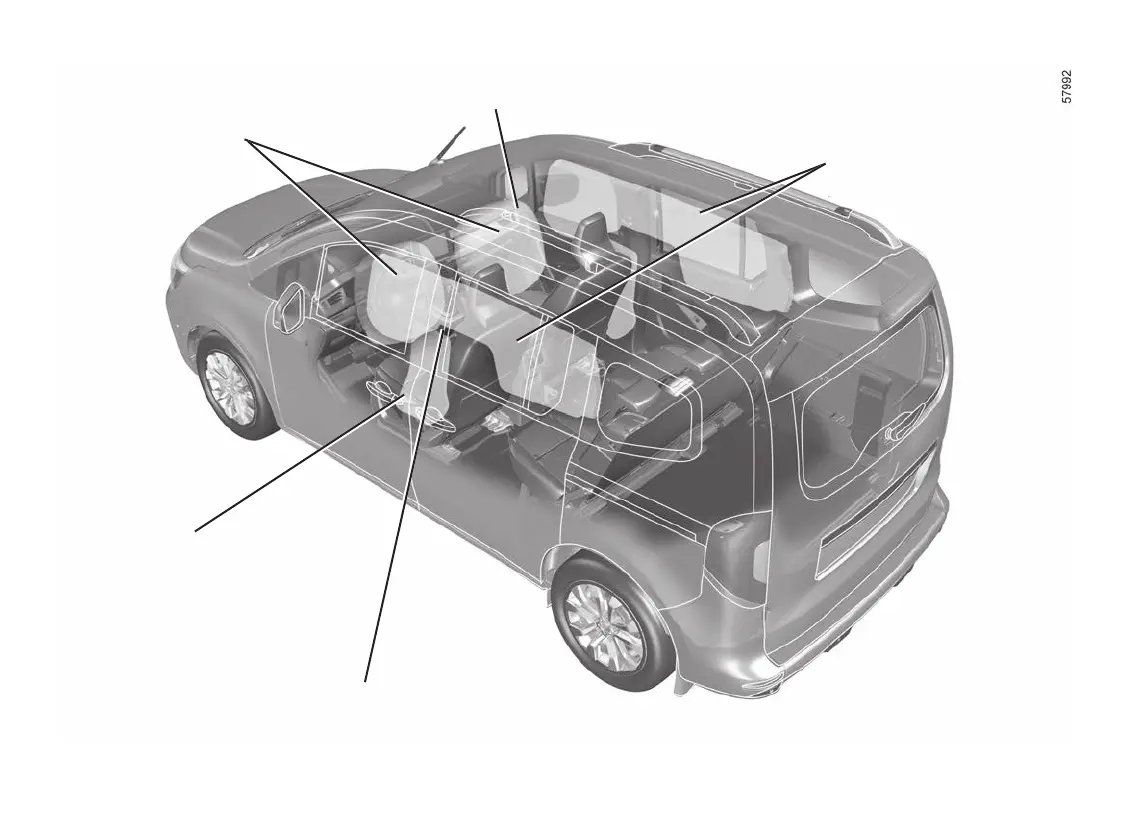 57992