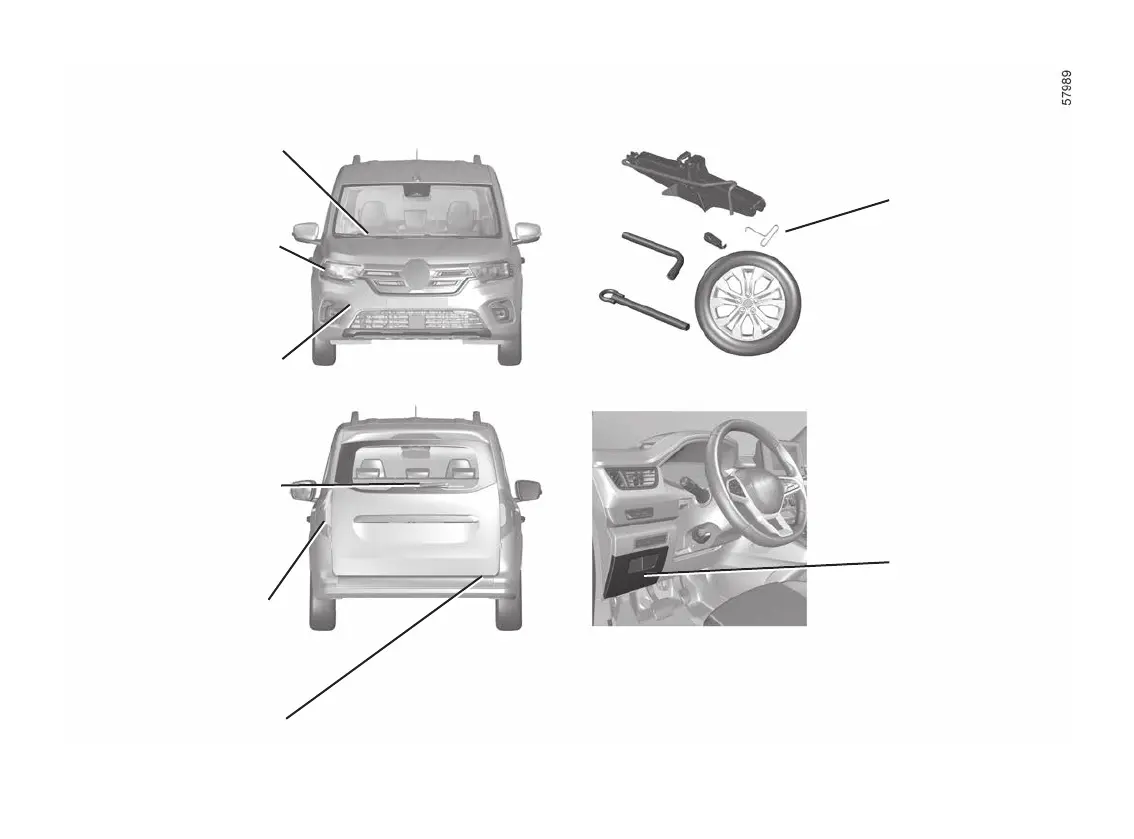 57989