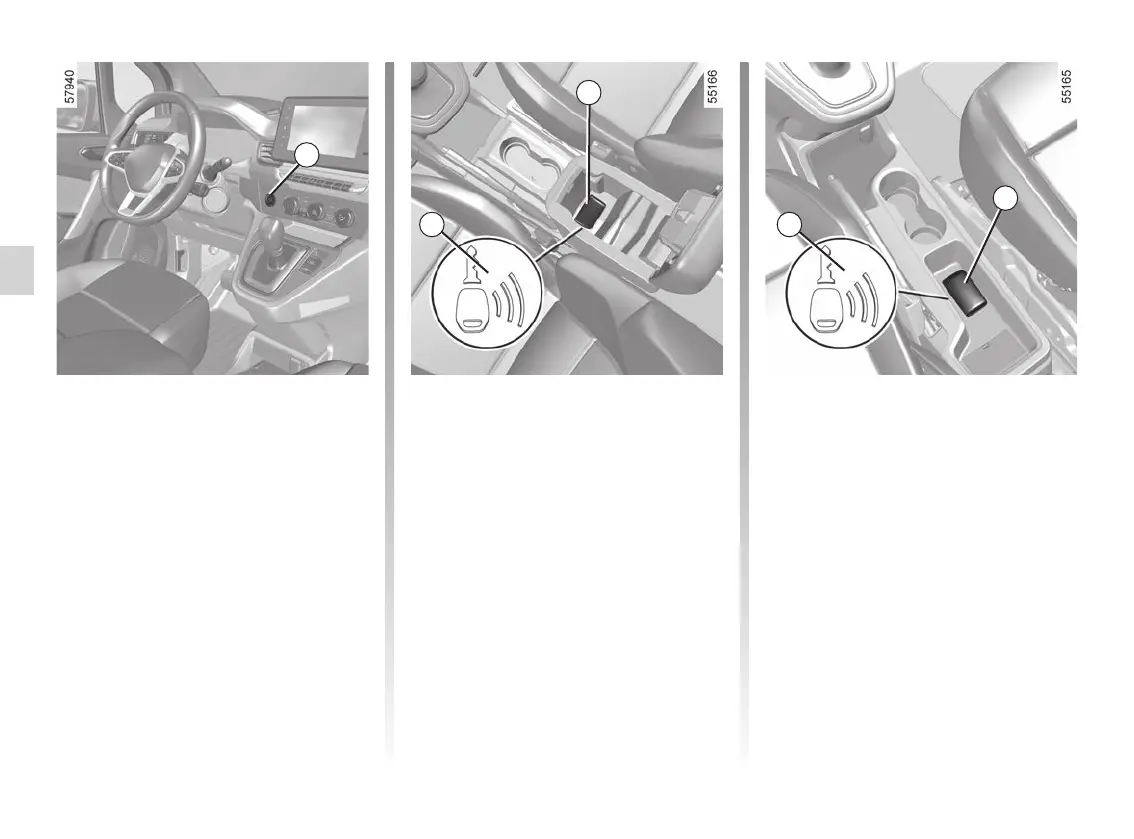 57940

55166

55165