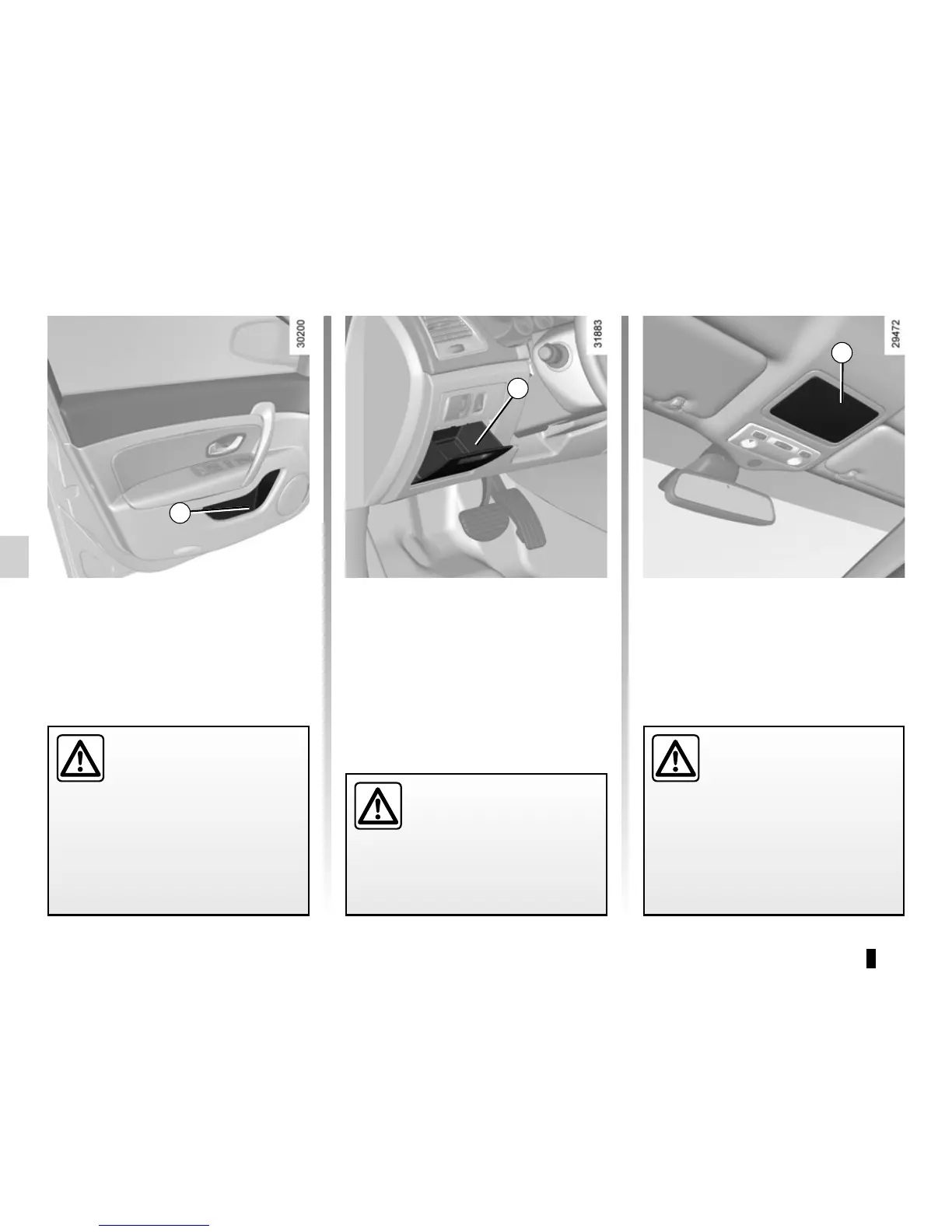 30200

31883

29472