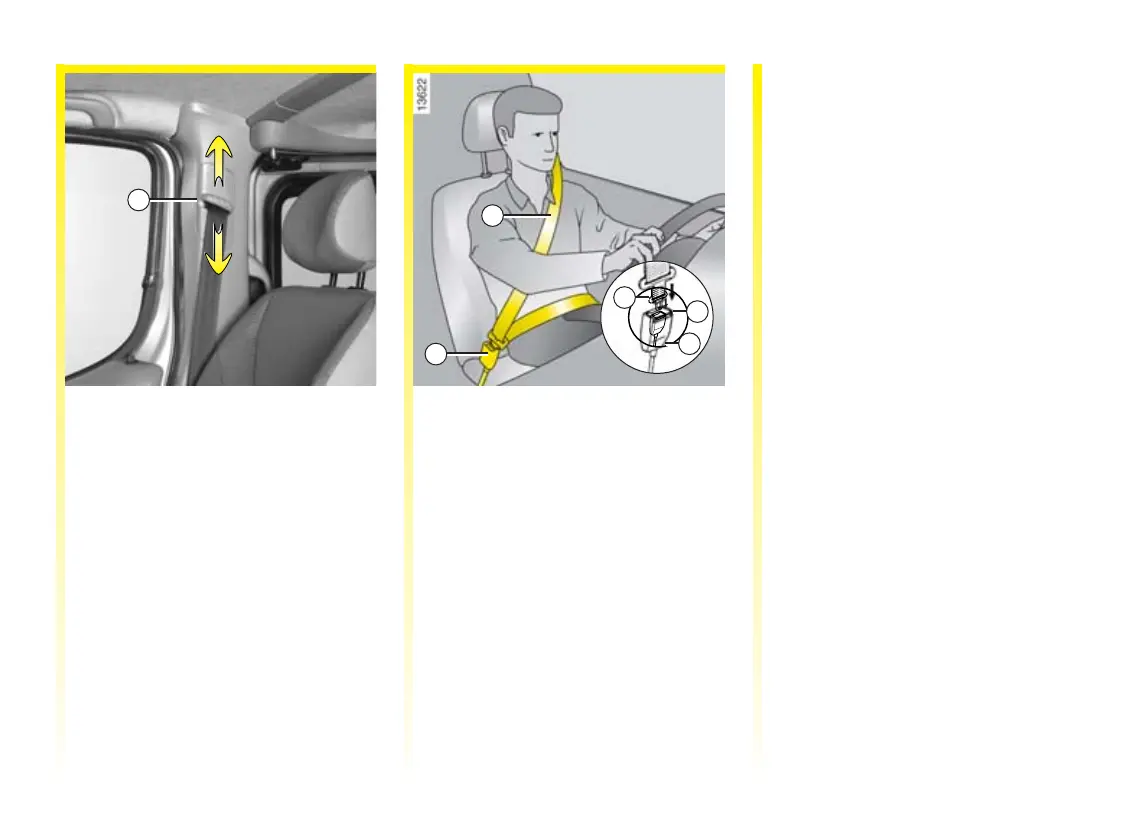 13622