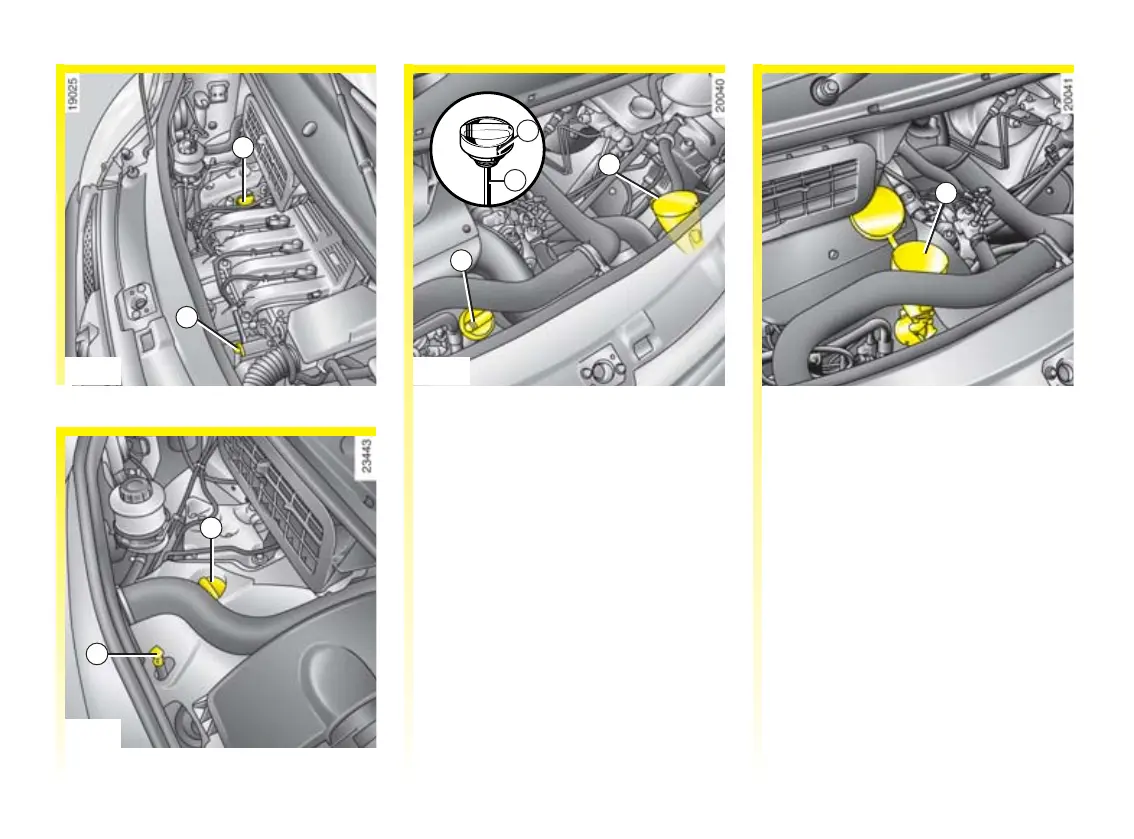 19025

23443

20040

20041