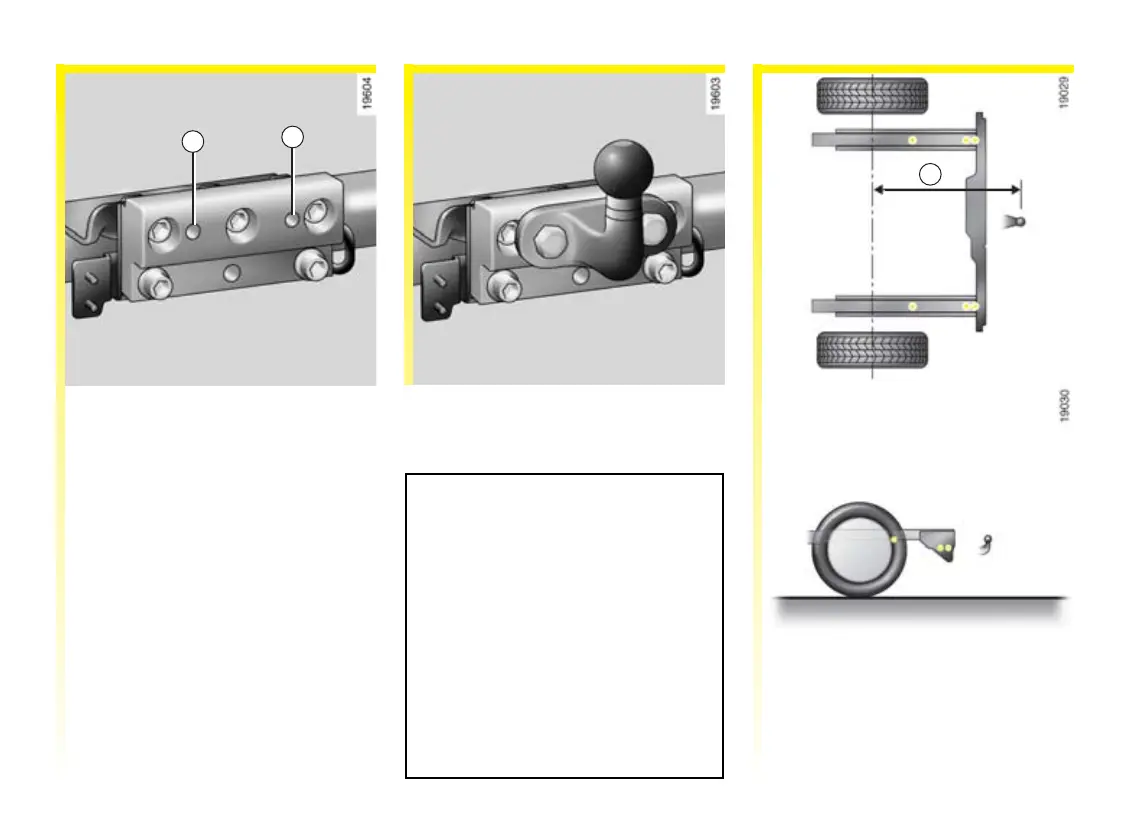 19604

19603

19029

19030