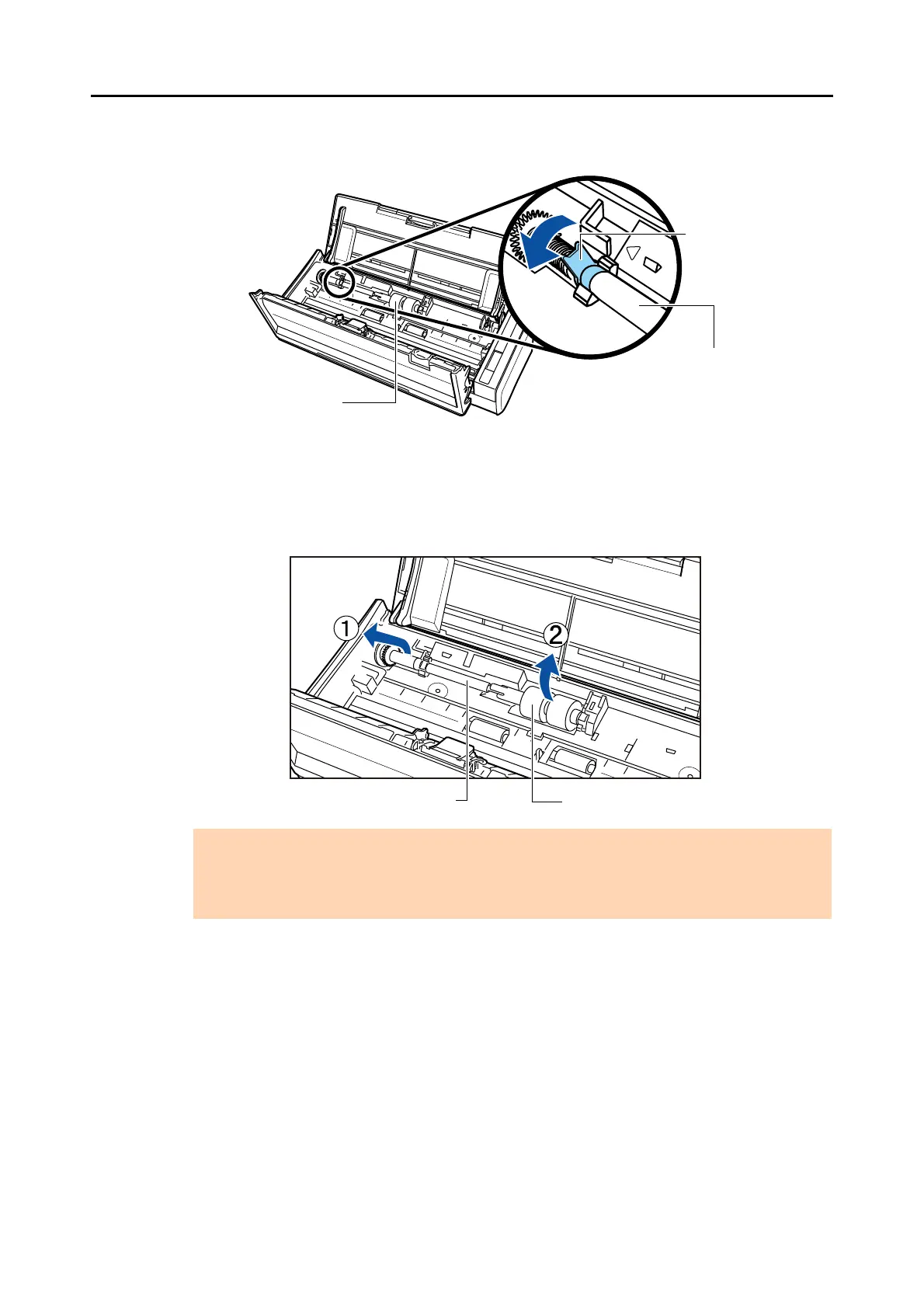 ①

②