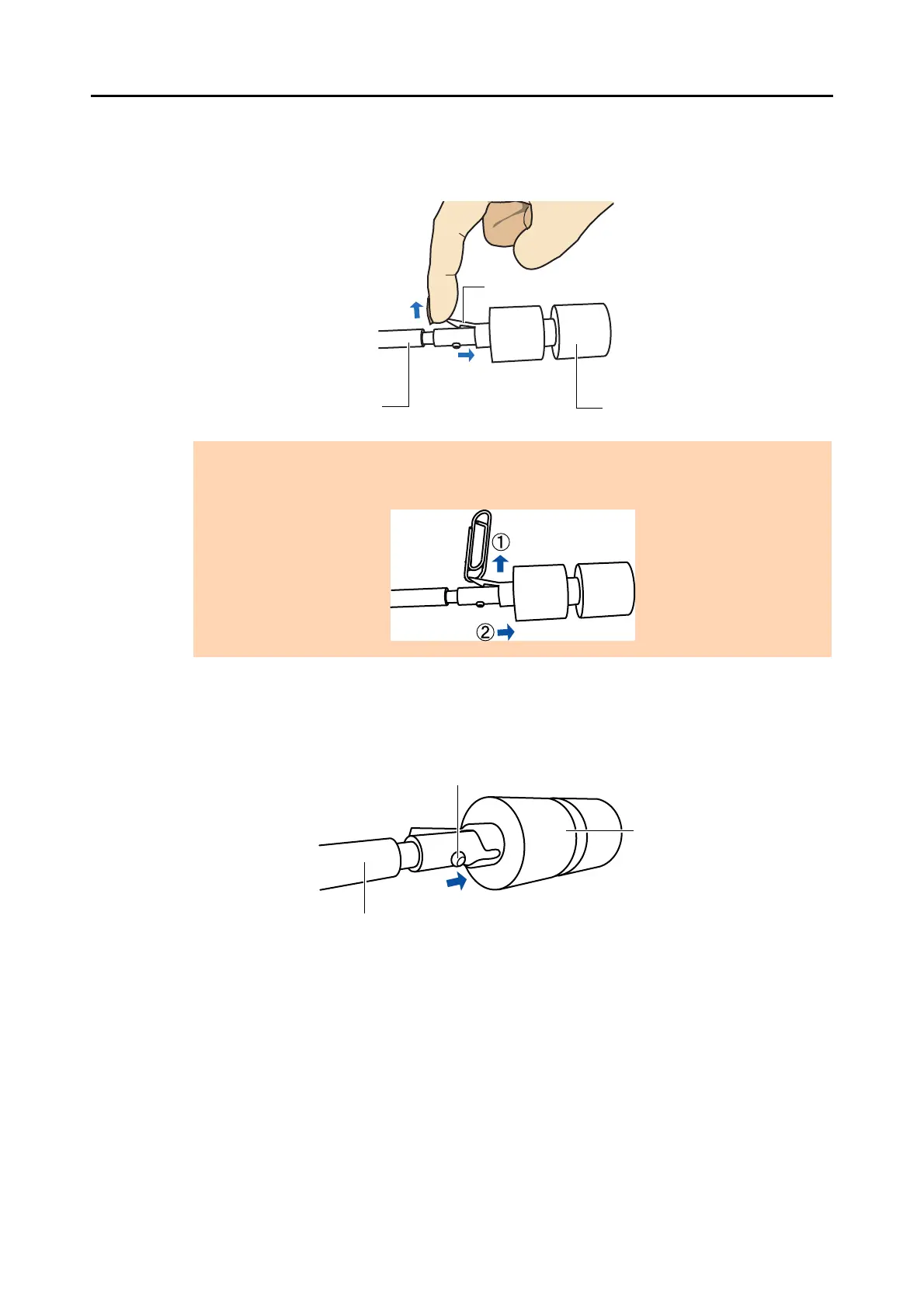 ①

②