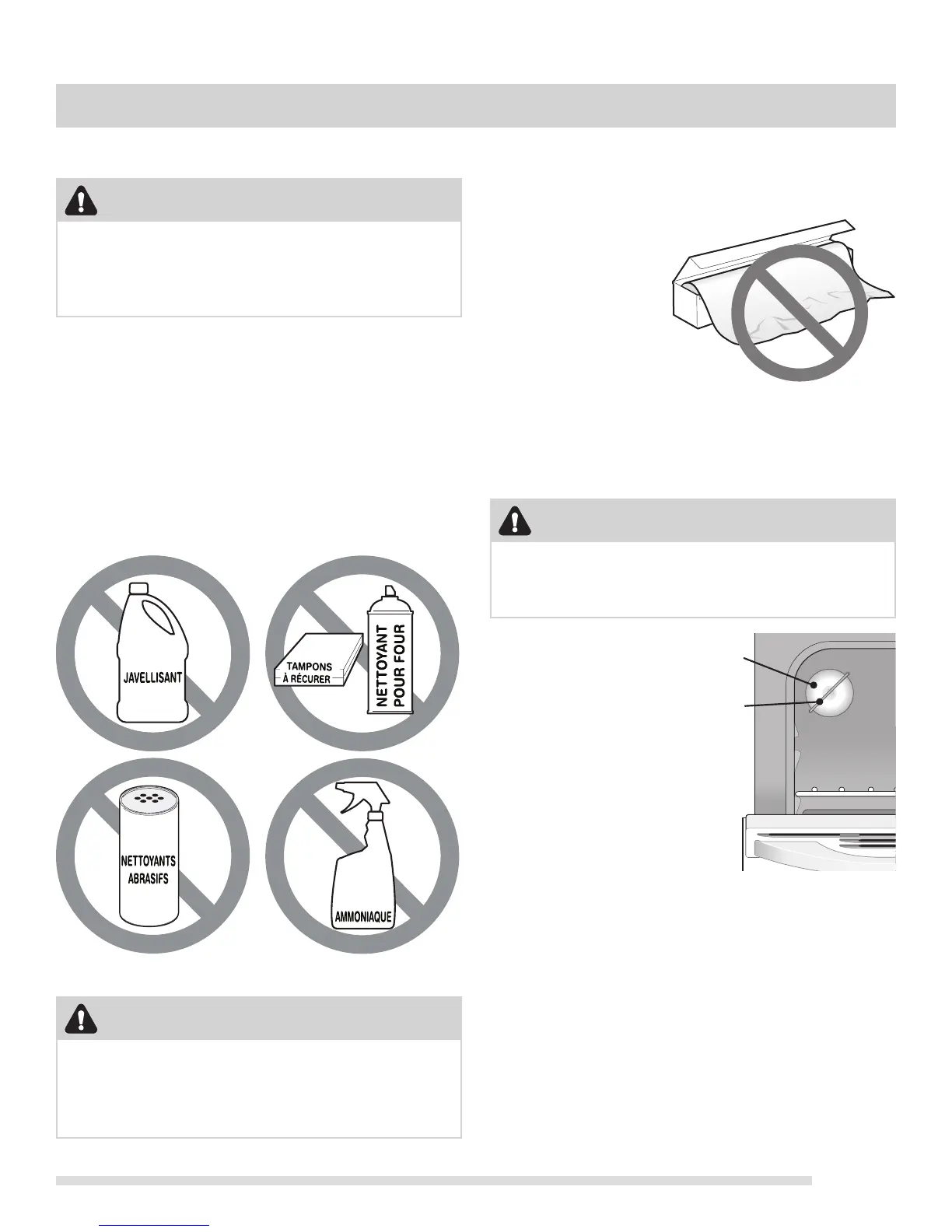 JAVELLISANT

TAMPONS À RÉCURER

NETTOYANT POUR FOUR

NETTOYANTS ABRASIFS

AMMONIAQUE