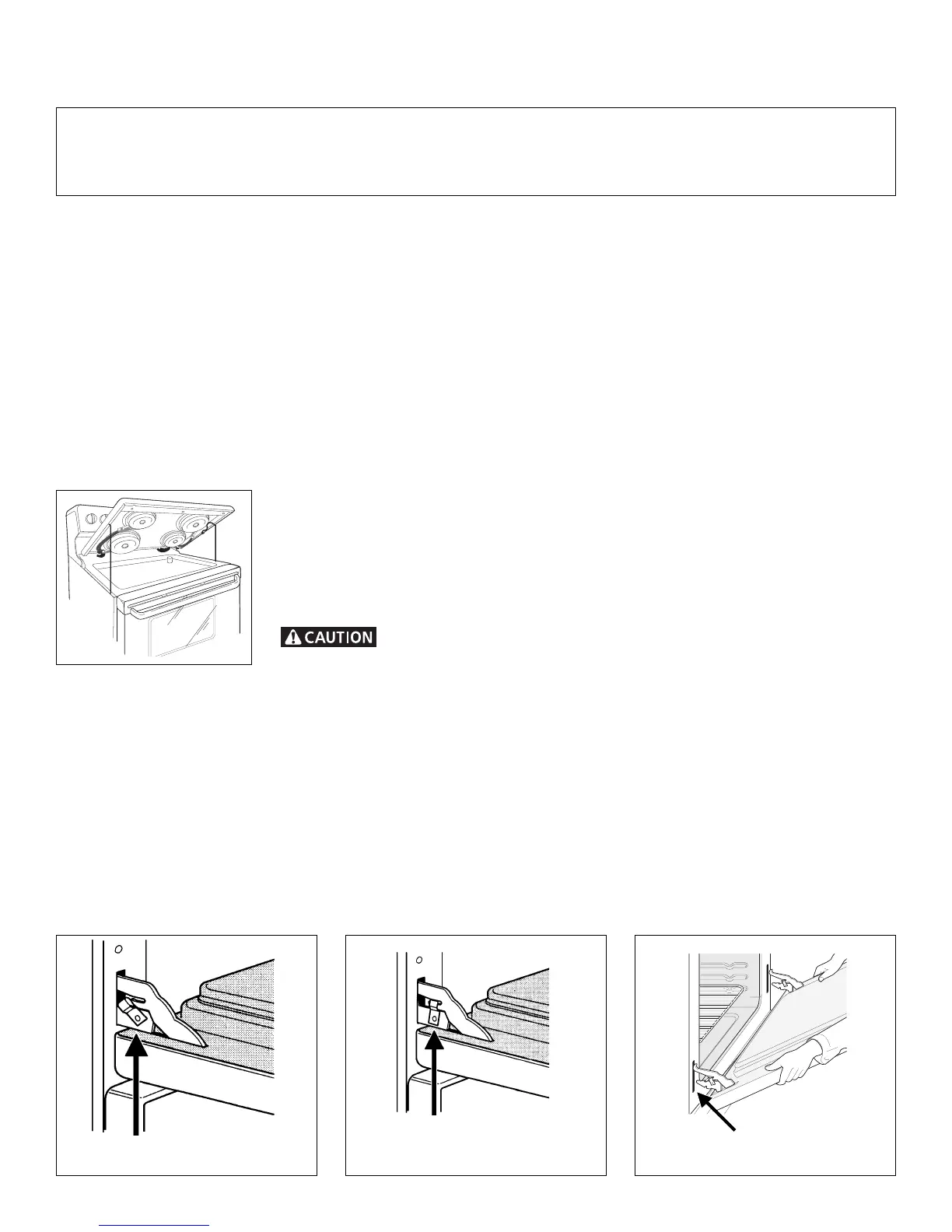 CAUTION