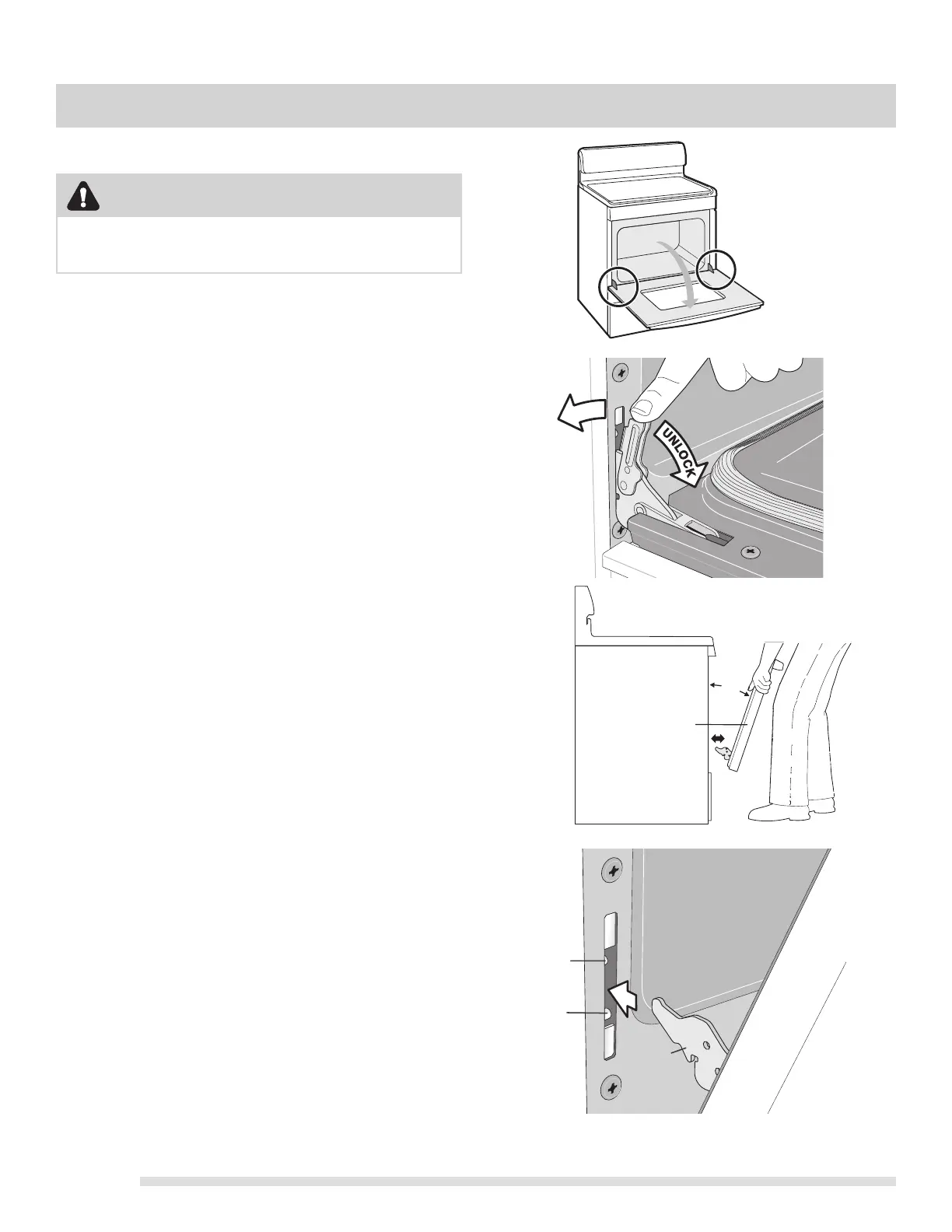 UNLOCK