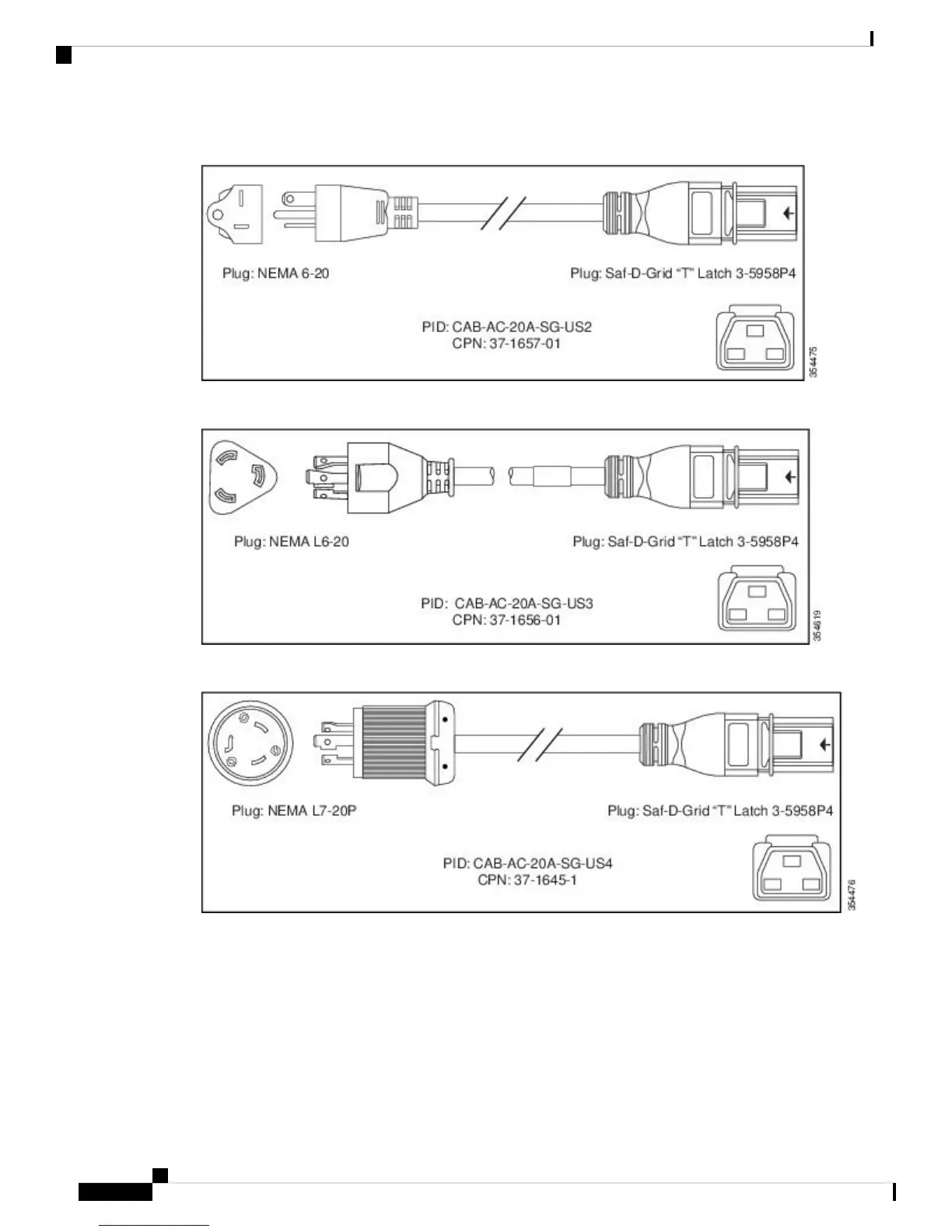 Plug: NEMA 6-20

Plug: Saf-D-Grid "T" Latch 3-5958P4

PID: CAB-AC-20A-SG-US2
CPN: 37-1657-01

354475

Plug: NEMA L6-20

Plug: Saf-D-Grid "T" Latch 3-5958P4

PID: CAB-AC-20A-SG-US3
CPN: 37-1656-01

354619

Plug: NEMA L7-20P

Plug: Saf-D-Grid "T" Latch 3-5958P4

PID: CAB-AC-20A-SG-US4
CPN: 37-1645-1

354476