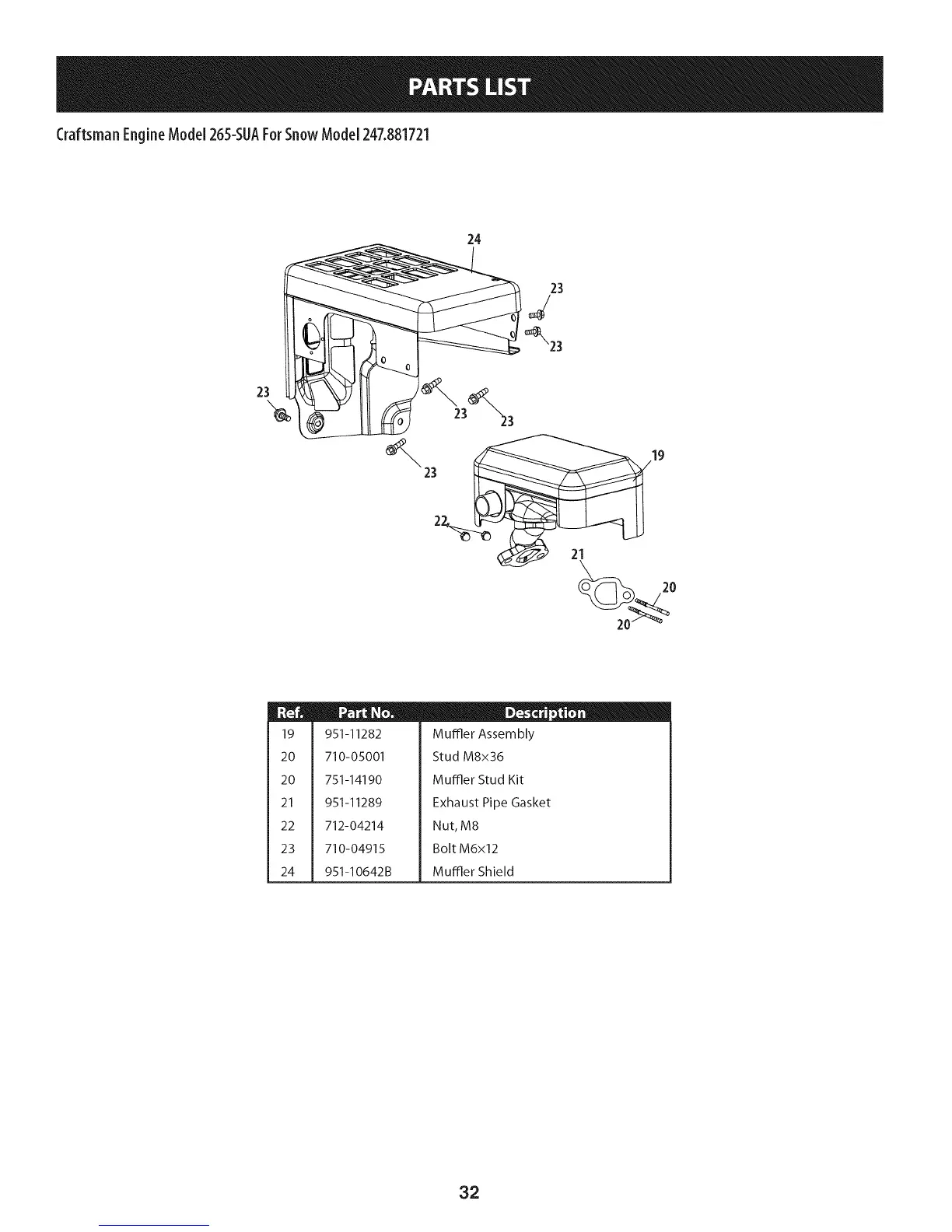 PARTS LIST

Craftsman Engine Model 265-SUA For Snow Model 247.881721

24
23
23
23
23
23
23
19
22
21
20
20

| Ref. | Part No. | Description |
|---|---|---|
| 19 | 951-11282 | Muffler Assembly |
| 20 | 710-05001 | Stud M8x36 |
| 20 | 751-14190 | Muffler Stud Kit |
| 21 | 951-11289 | Exhaust Pipe Gasket |
| 22 | 712-04214 | Nut, M8 |
| 23 | 710-04915 | Bolt M6x12 |
| 24 | 951-10642B | Muffler Shield |

32