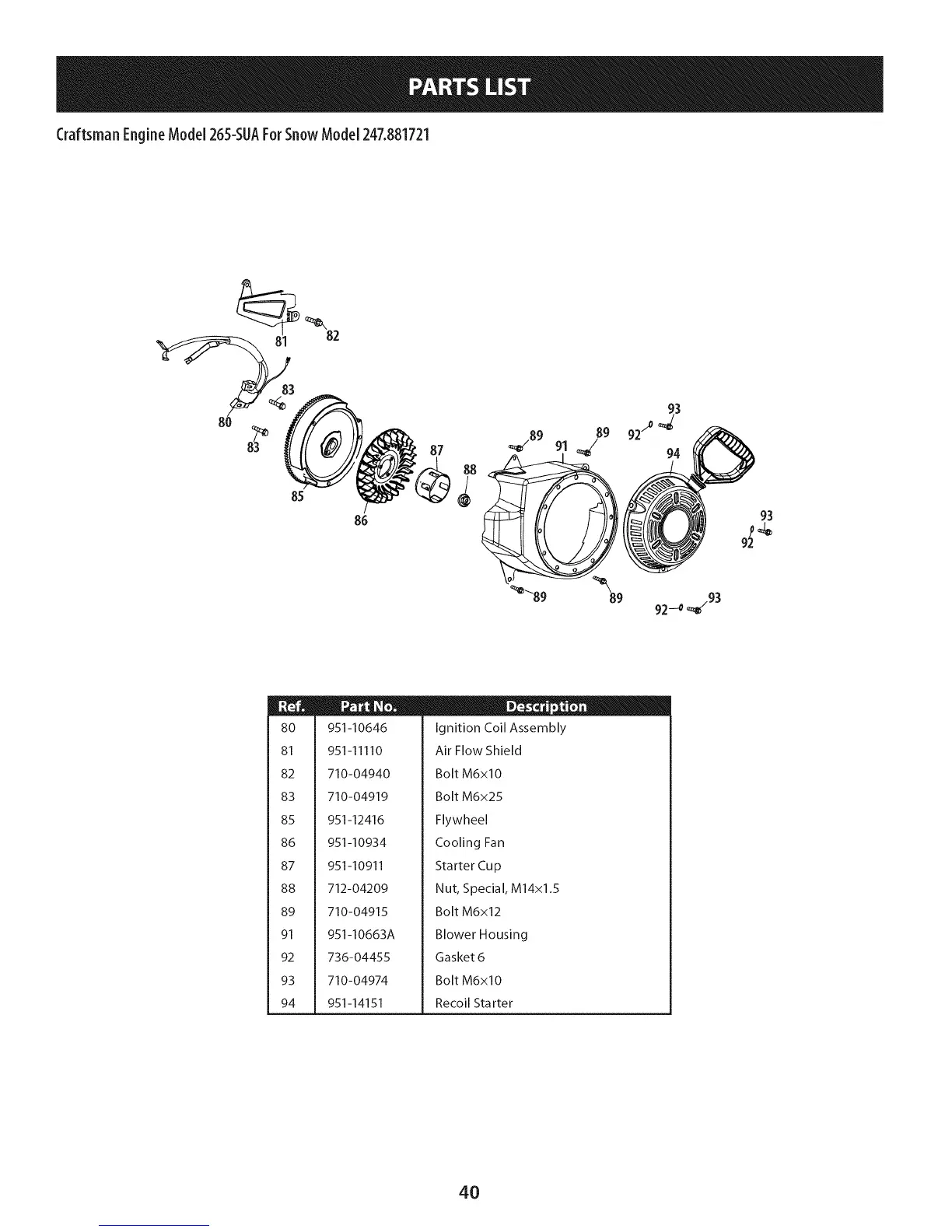 PARTS LIST

Craftsman Engine Model 265-SUA For Snow Model 247.881721

81 82 83 80 83 85 86 87 88 89 91 89 92 93 94 93 92 89 89 92 93

| Ref. | Part No. | Description |
|---|---|---|
| 80 | 951-10646 | Ignition Coil Assembly |
| 81 | 951-11110 | Air Flow Shield |
| 82 | 710-04940 | Bolt M6x10 |
| 83 | 710-04919 | Bolt M6x25 |
| 85 | 951-12416 | Flywheel |
| 86 | 951-10934 | Cooling Fan |
| 87 | 951-10911 | Starter Cup |
| 88 | 712-04209 | Nut, Special, M14x1.5 |
| 89 | 710-04915 | Bolt M6x12 |
| 91 | 951-10663A | Blower Housing |
| 92 | 736-04455 | Gasket 6 |
| 93 | 710-04974 | Bolt M6x10 |
| 94 | 951-14151 | Recoil Starter |

40