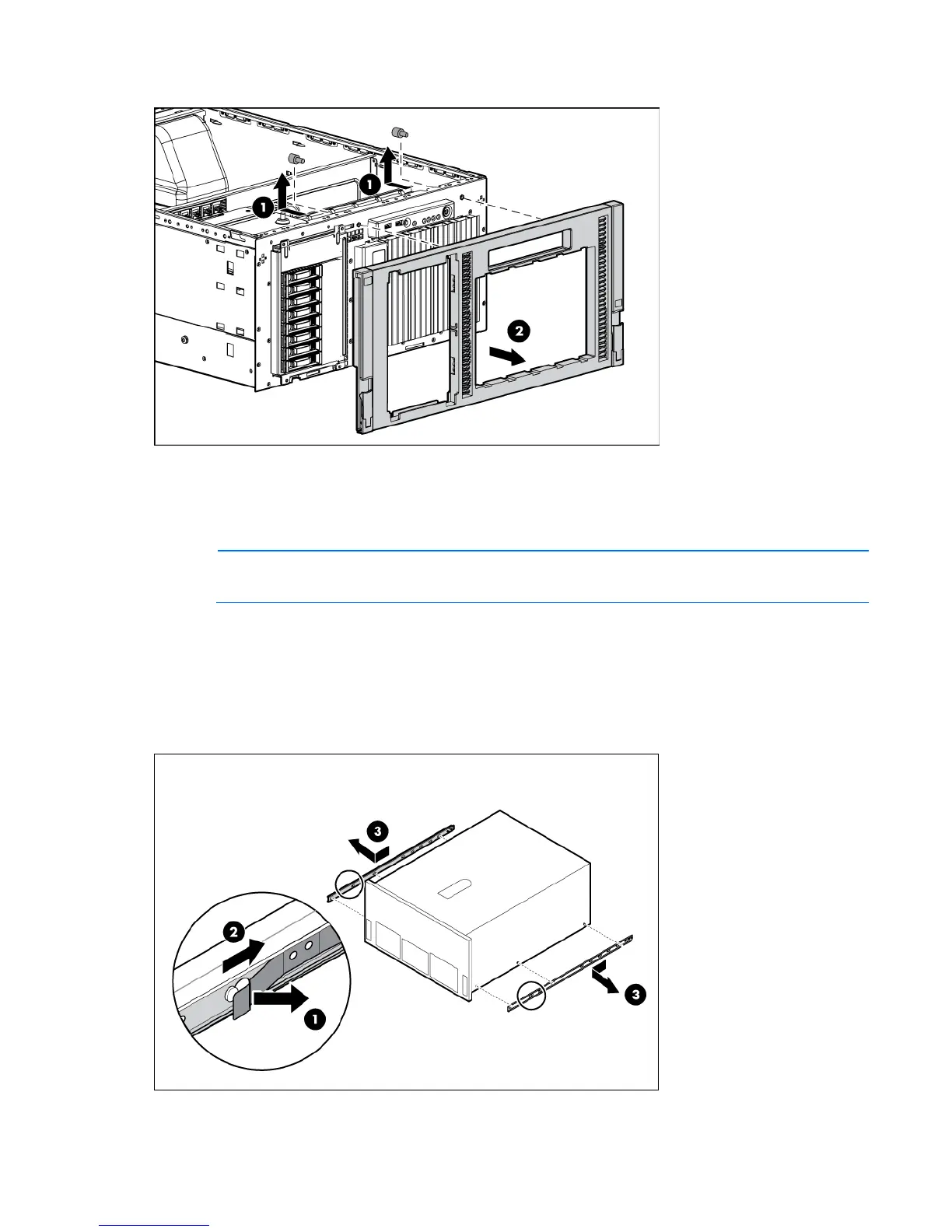 1

1

2

3

2

1

3