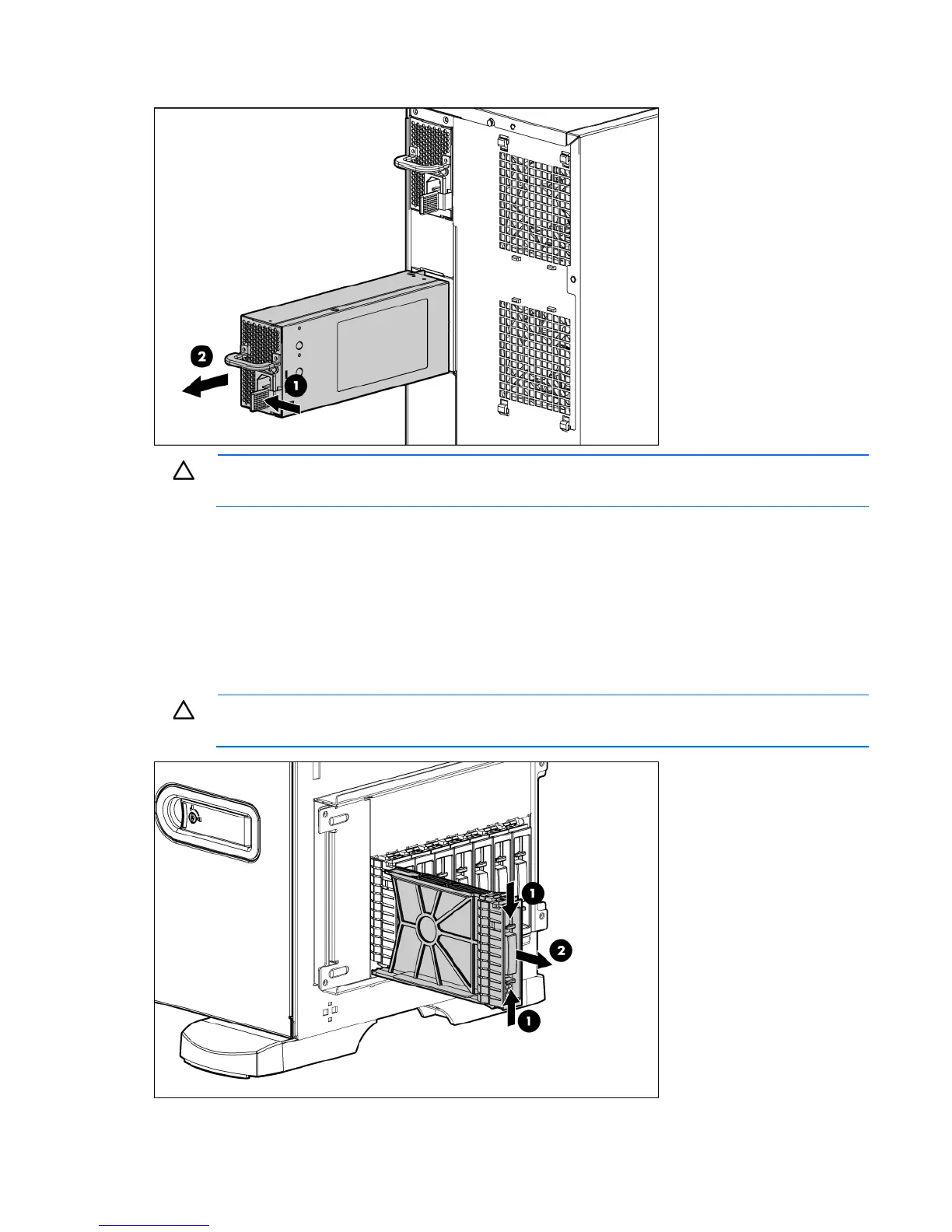 2

1

1

2

1