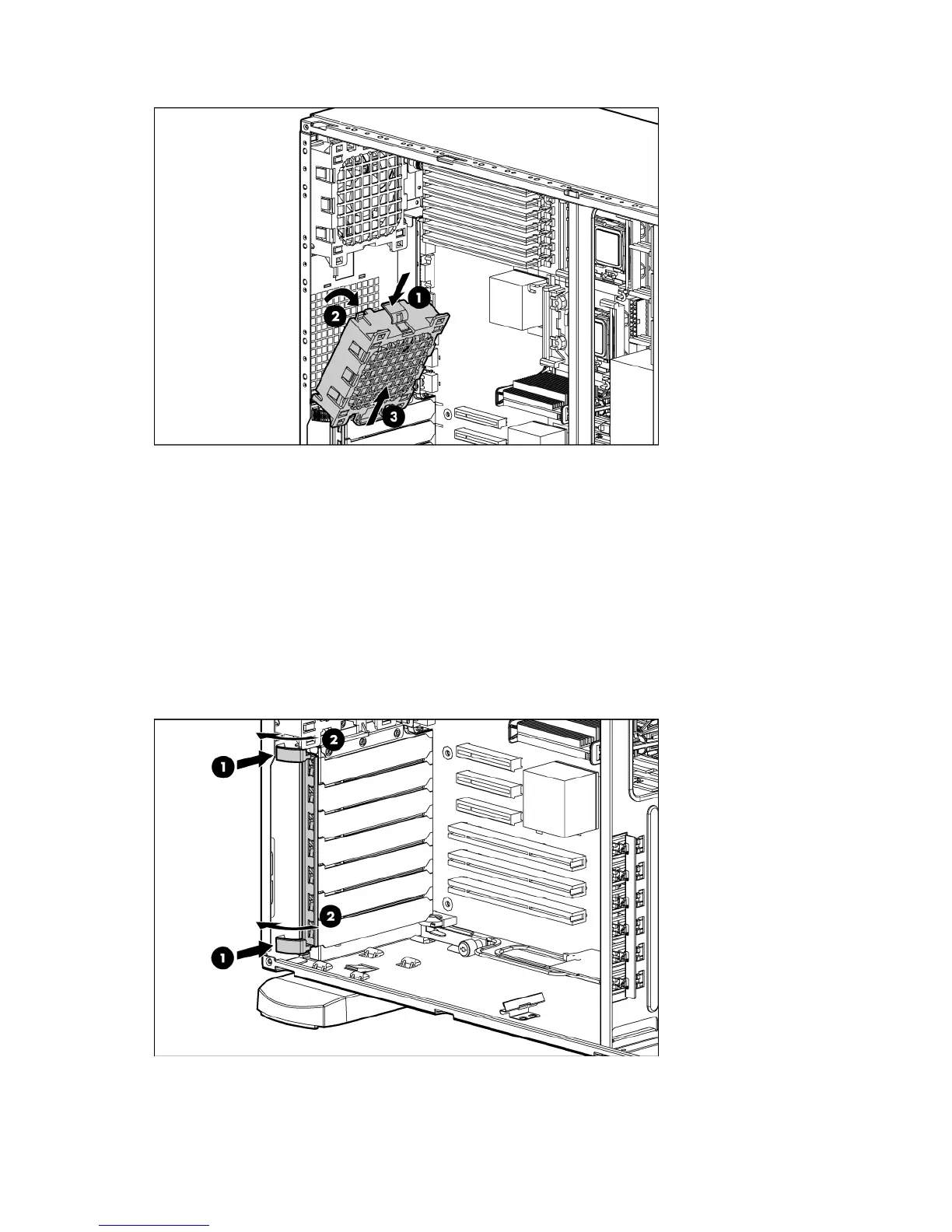 1
2
3

2
1
2
1