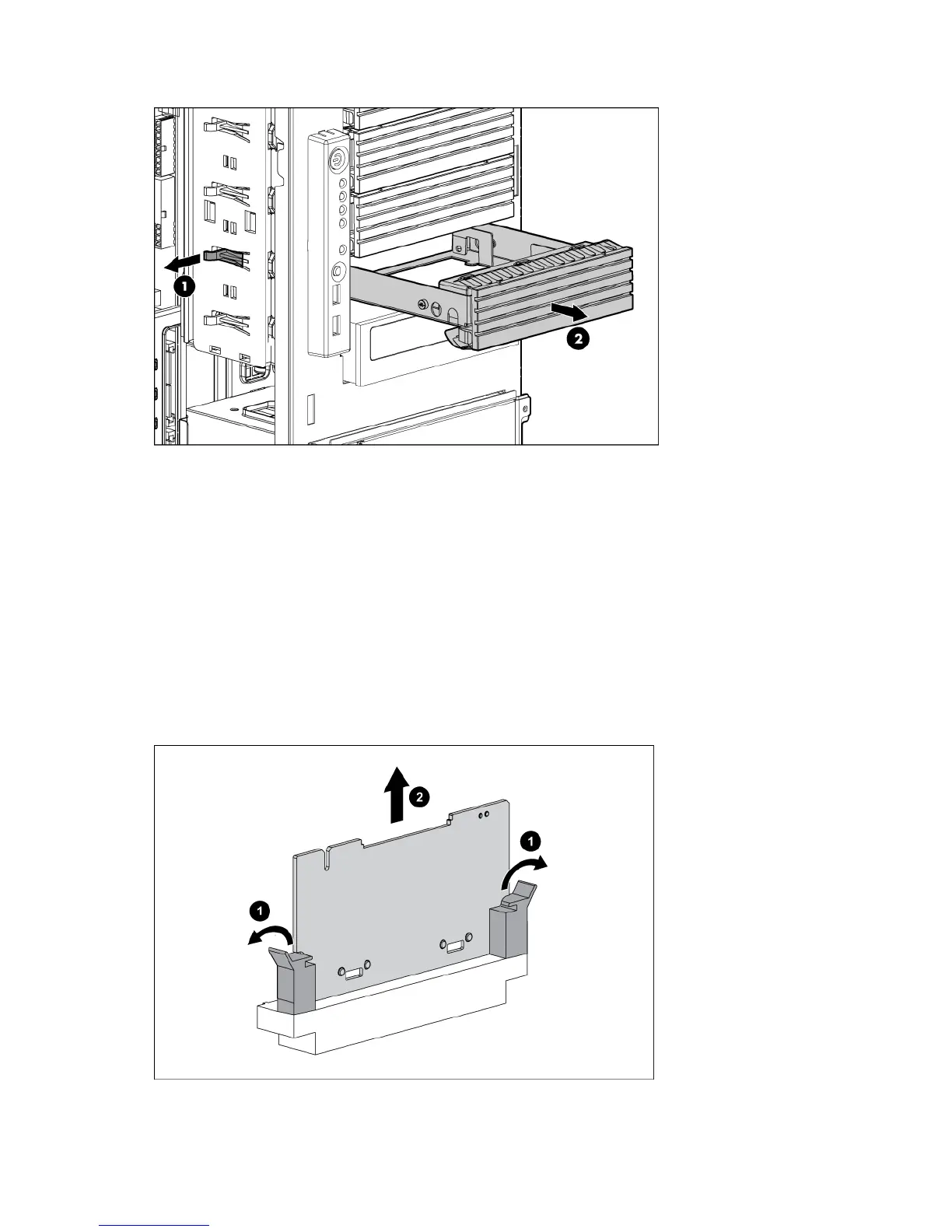 1

2

2

1

1