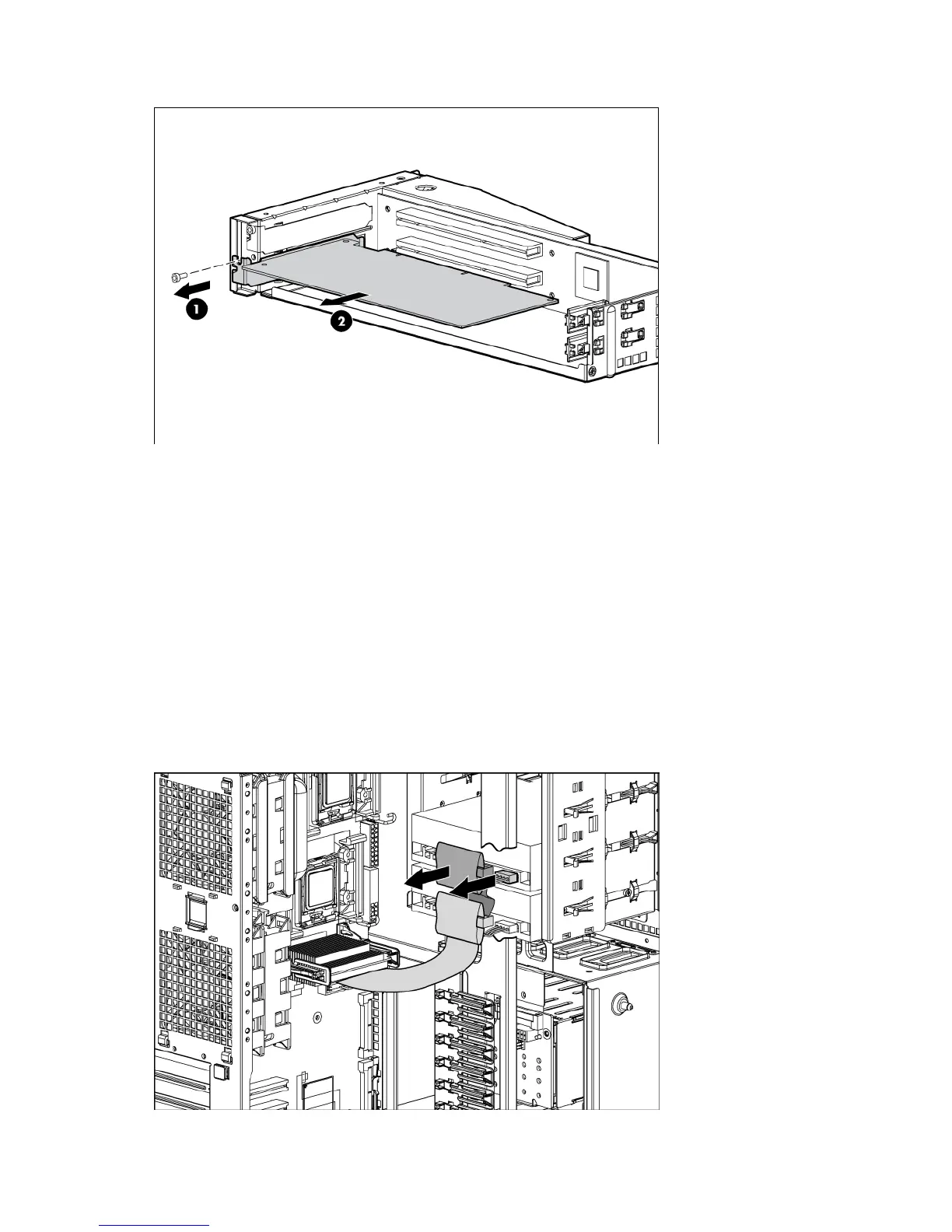 1

2