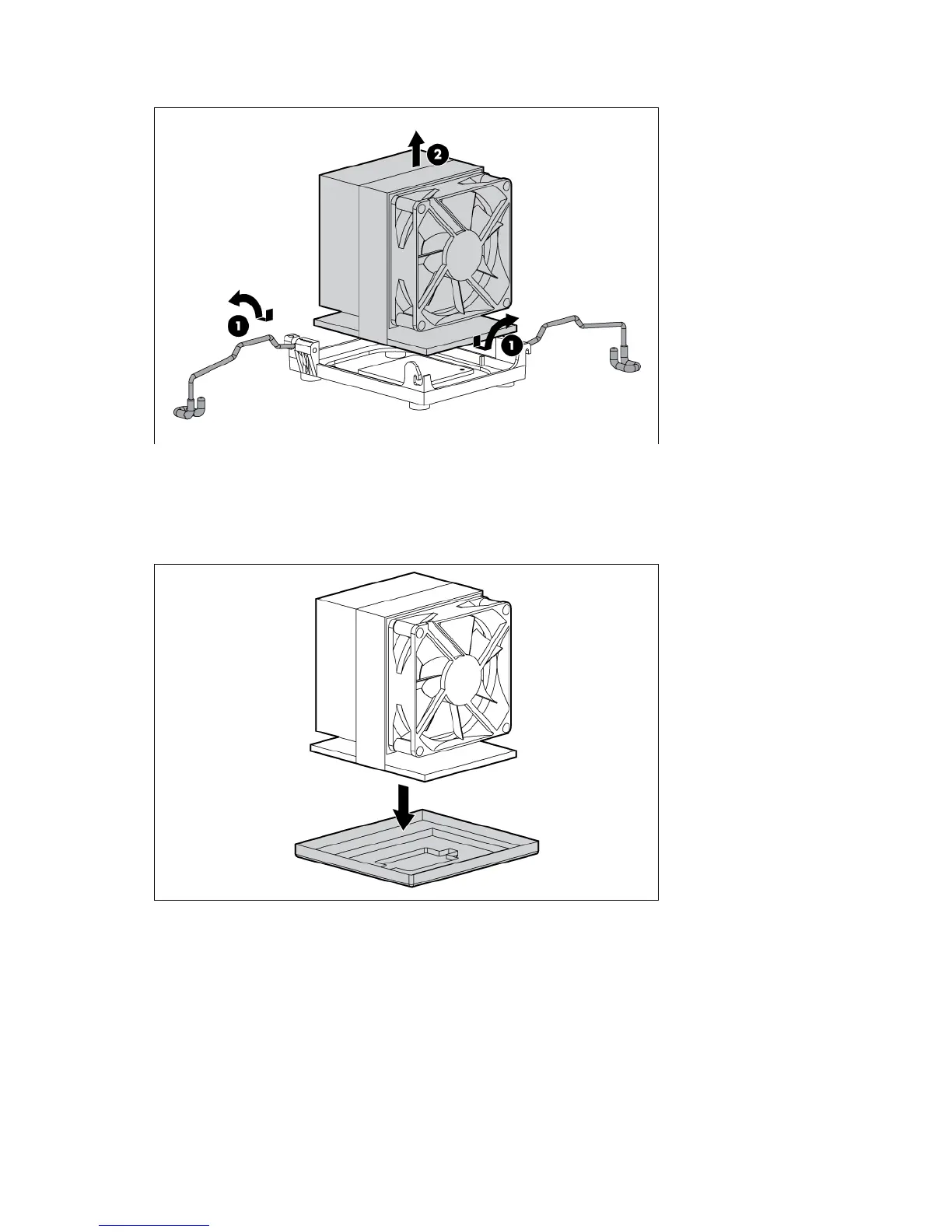 2

1

1