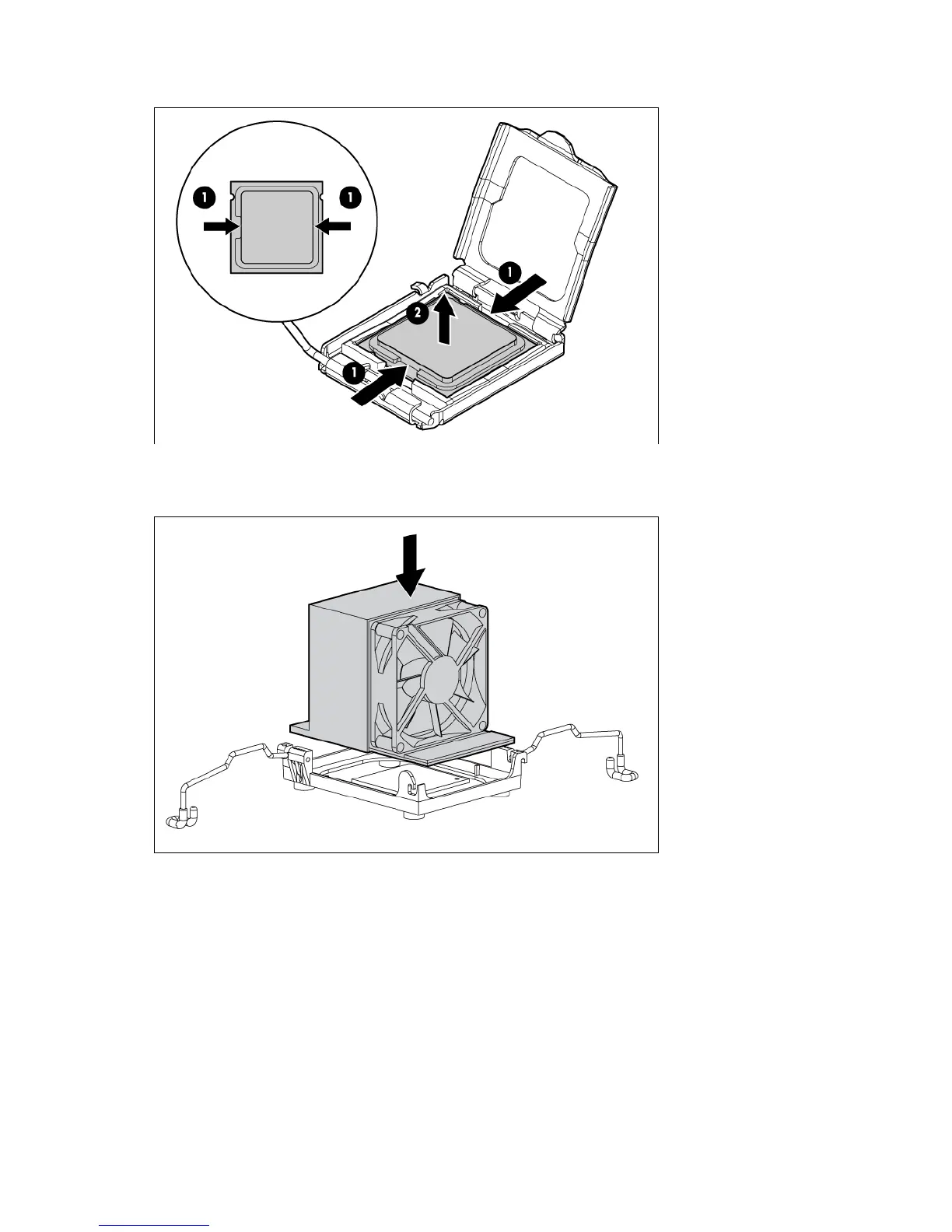 1
1
1
2
1