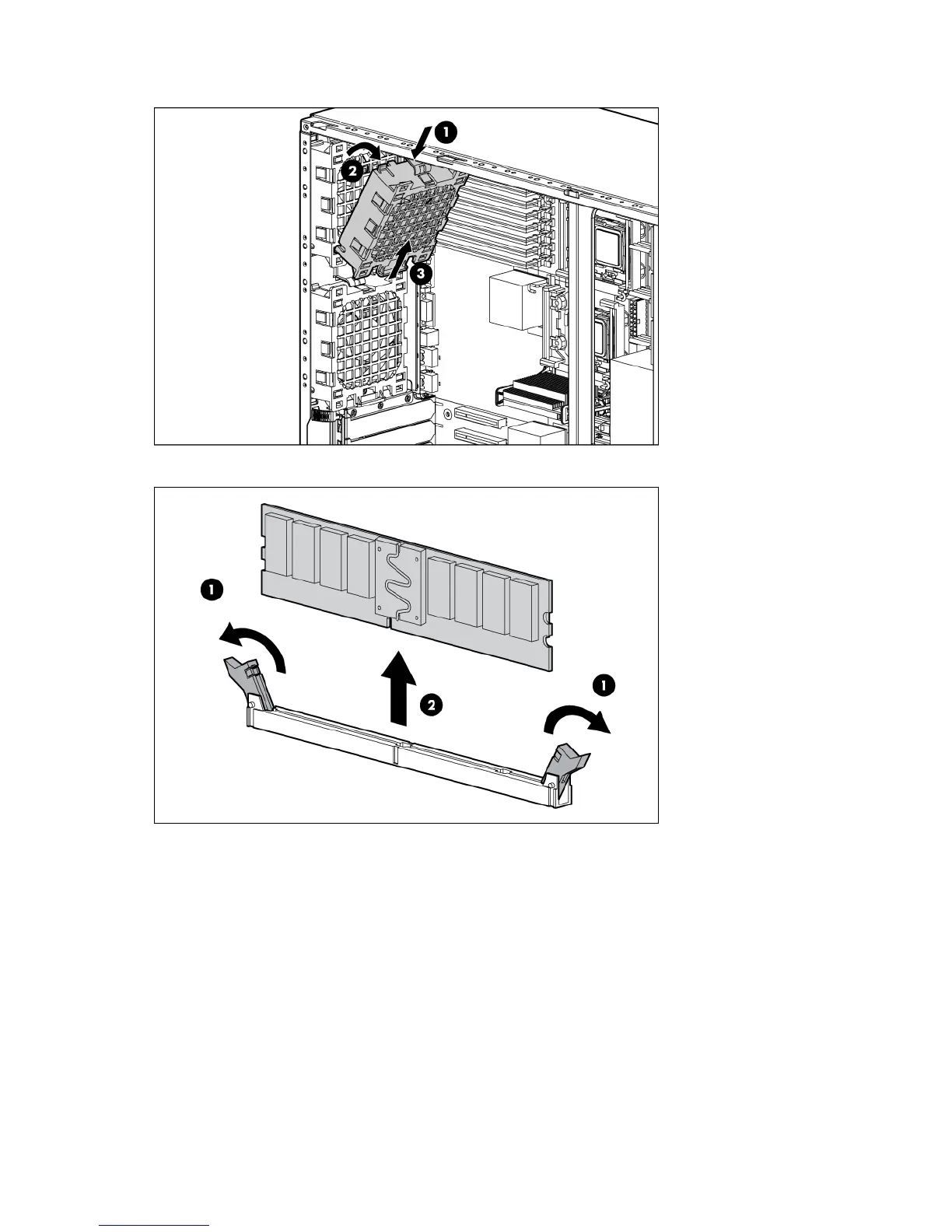 1
2
3

1
2
1