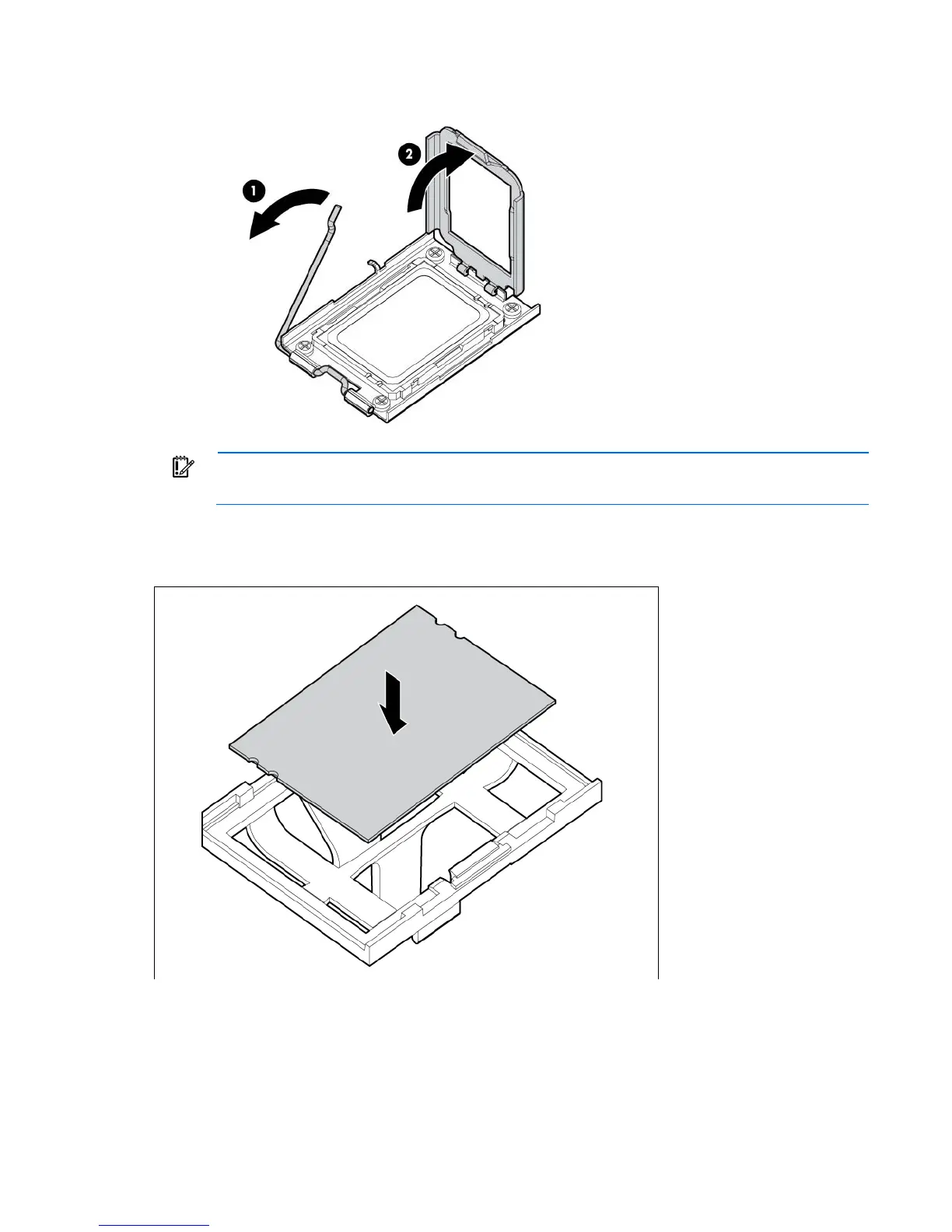 1

2