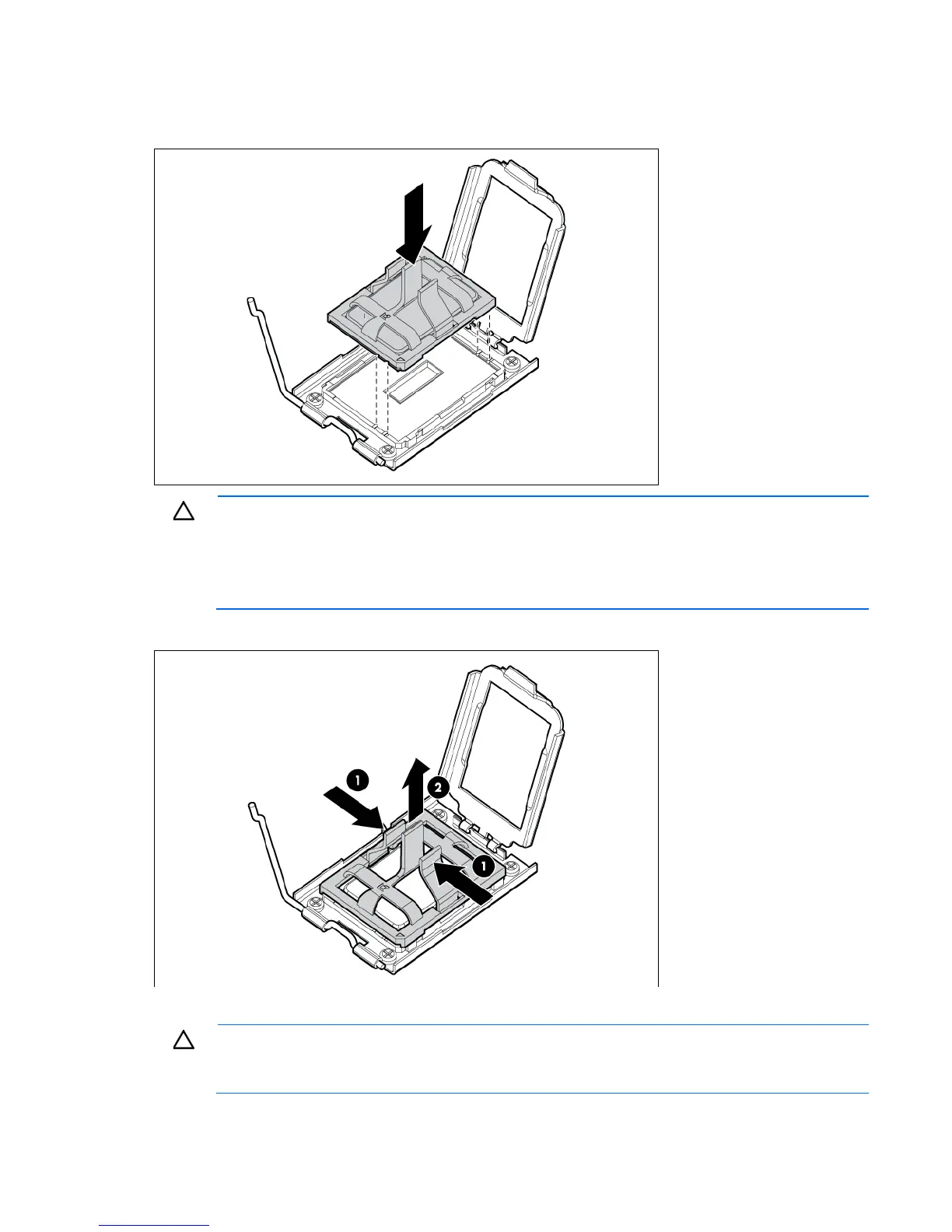 1
2
1