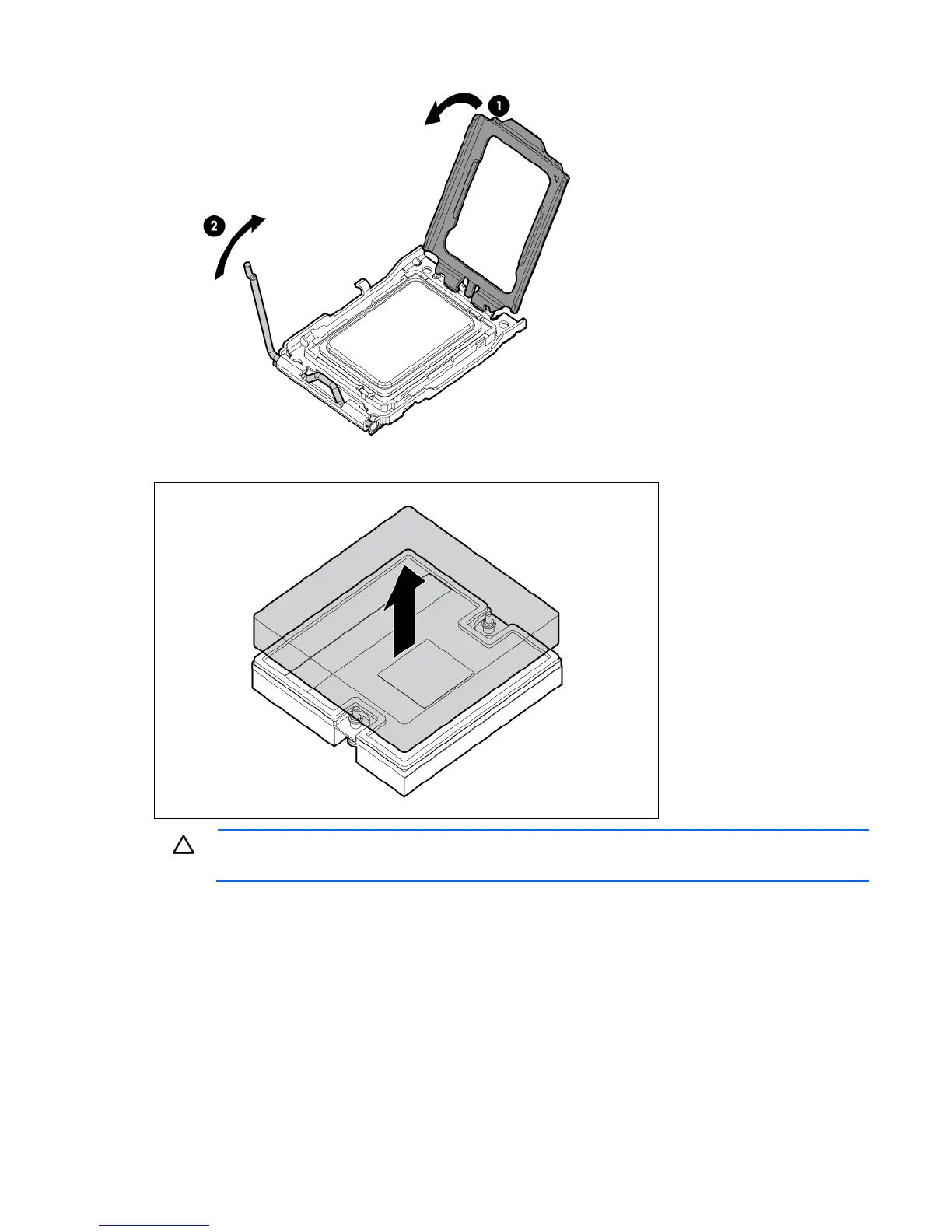 1

2