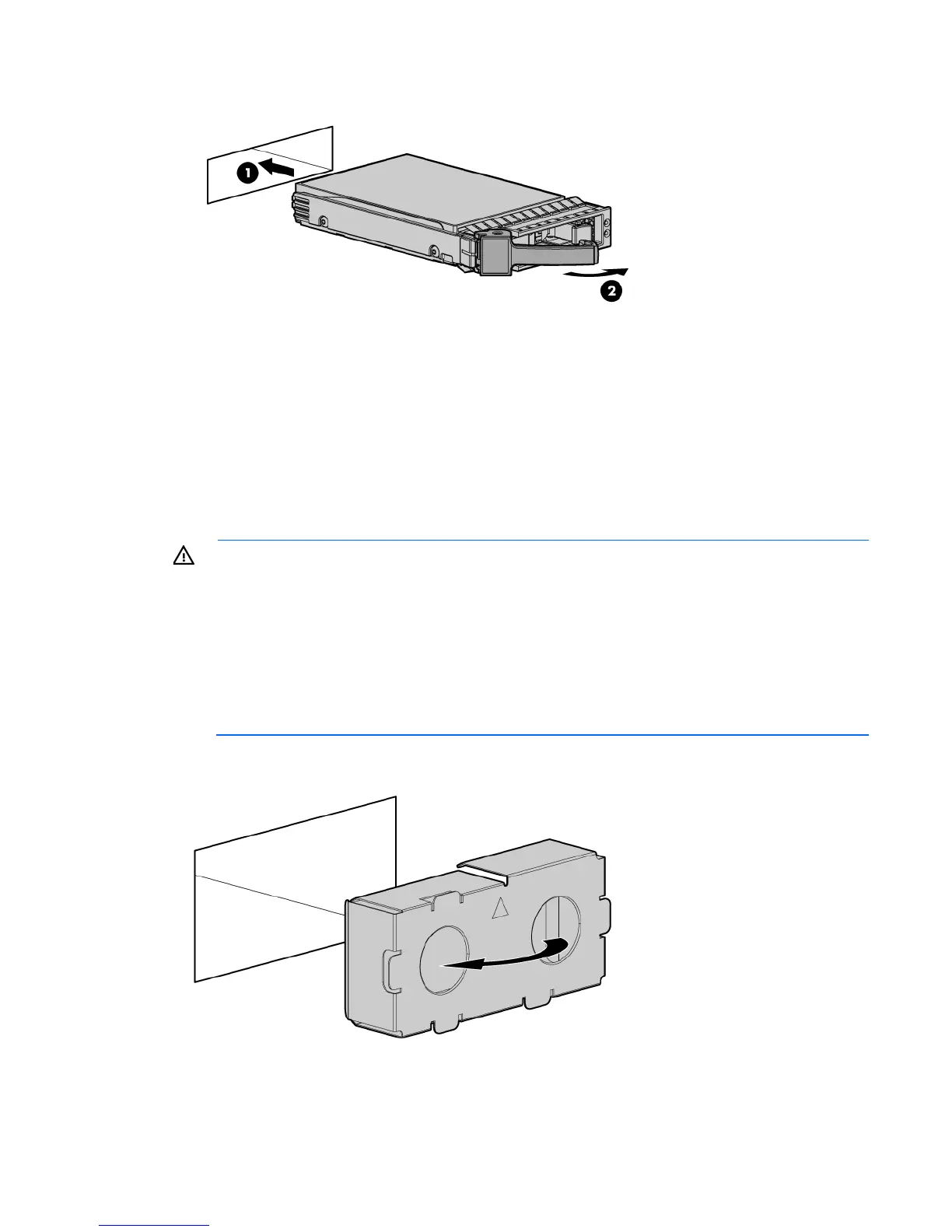 1

2