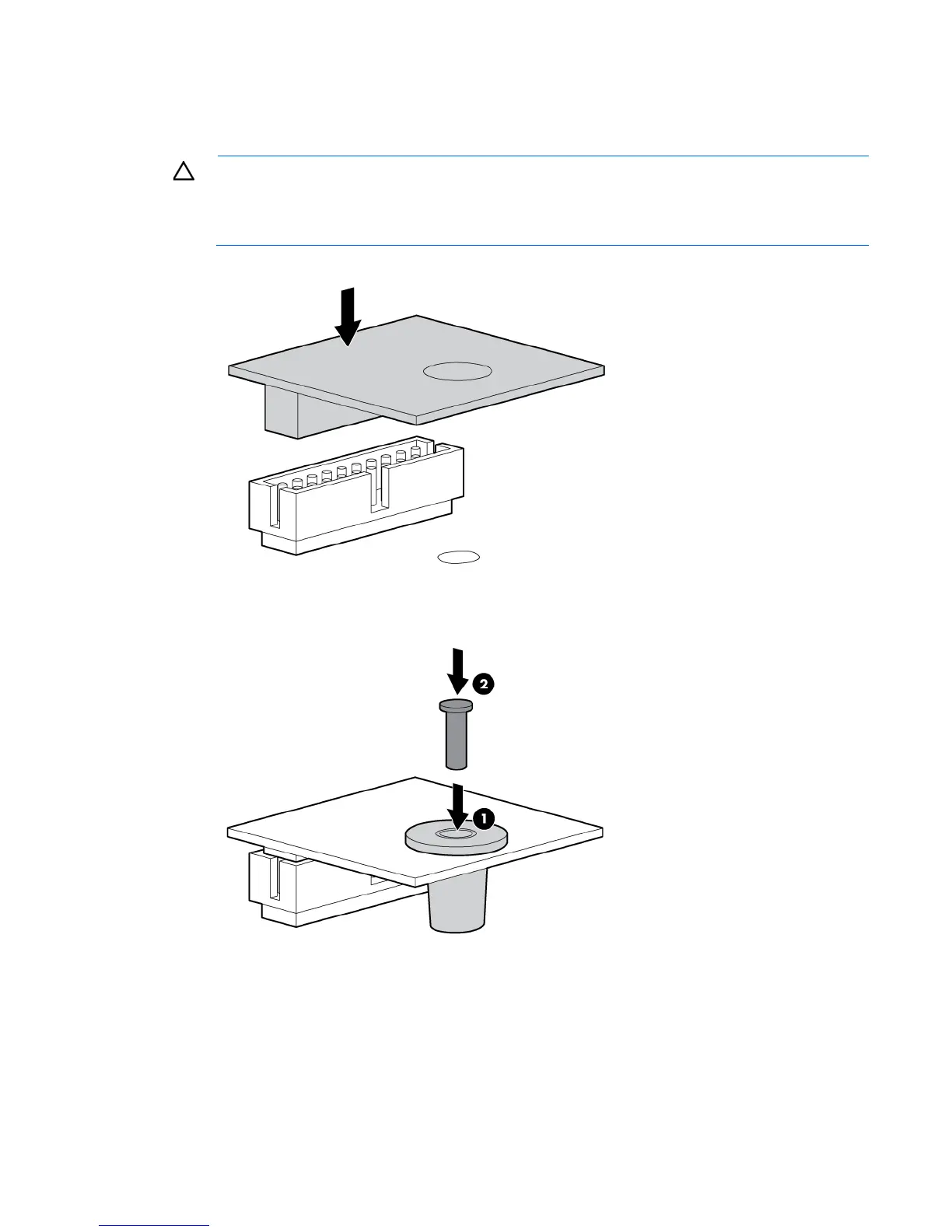 2

1