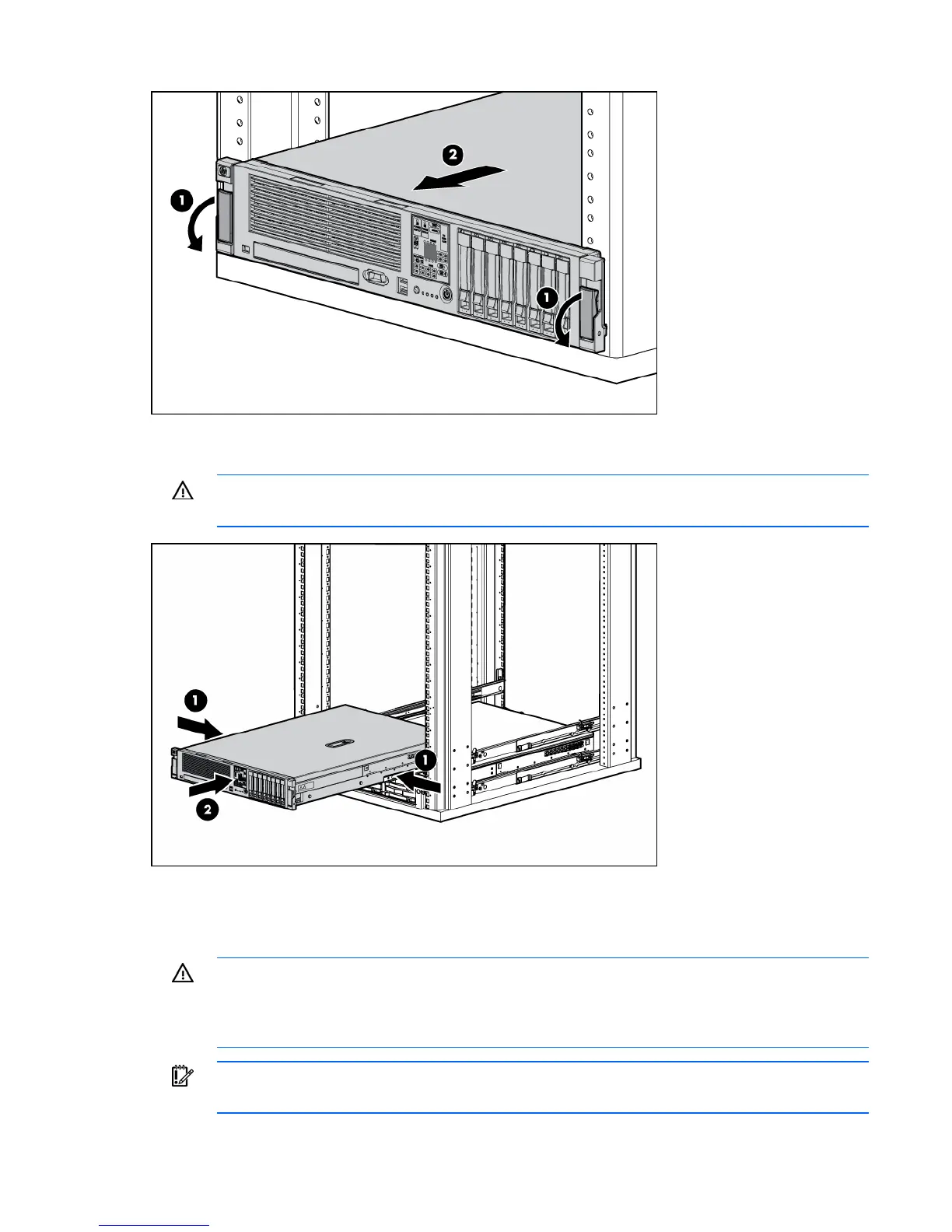 2

1

1

1

1

2