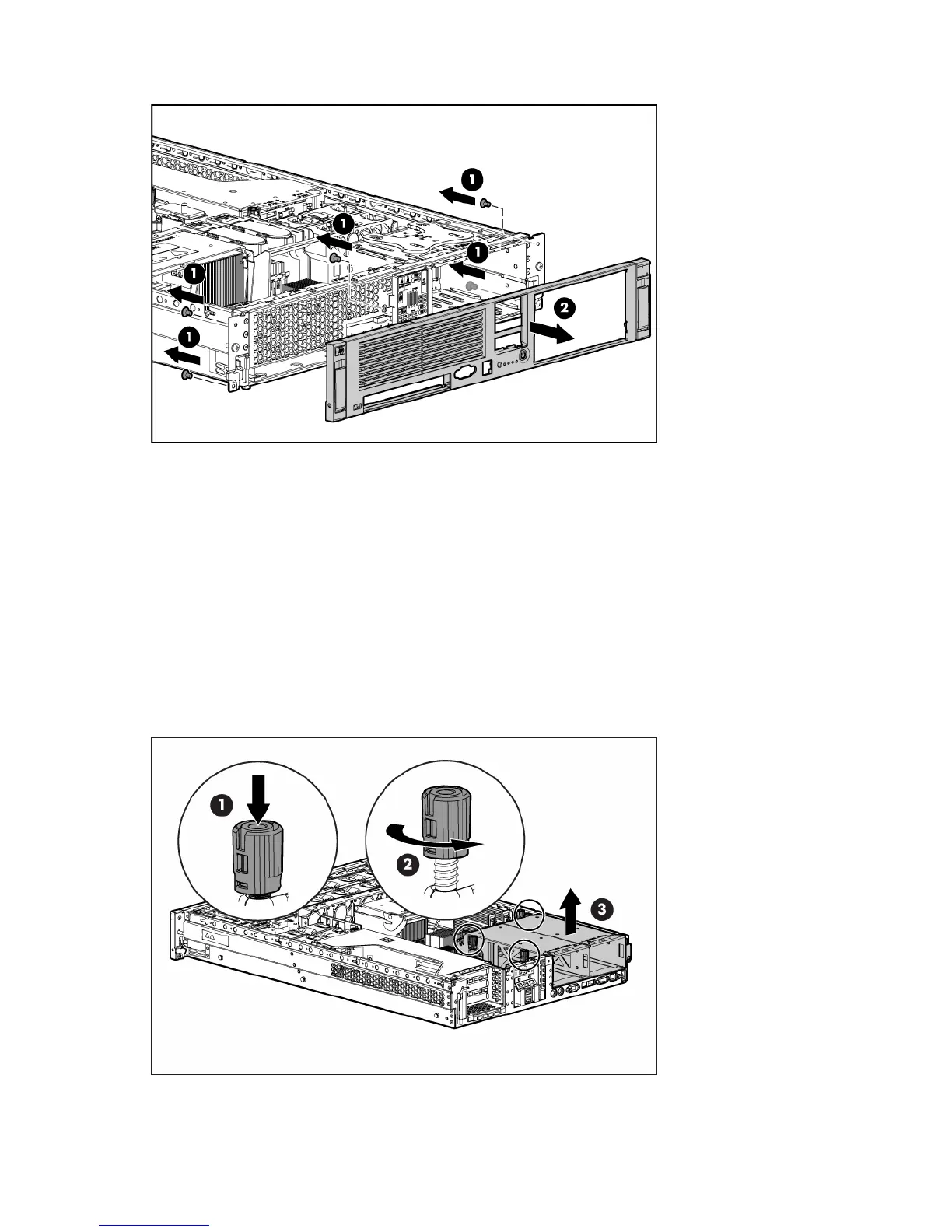 1
1
1
1
1
2

1
2
3