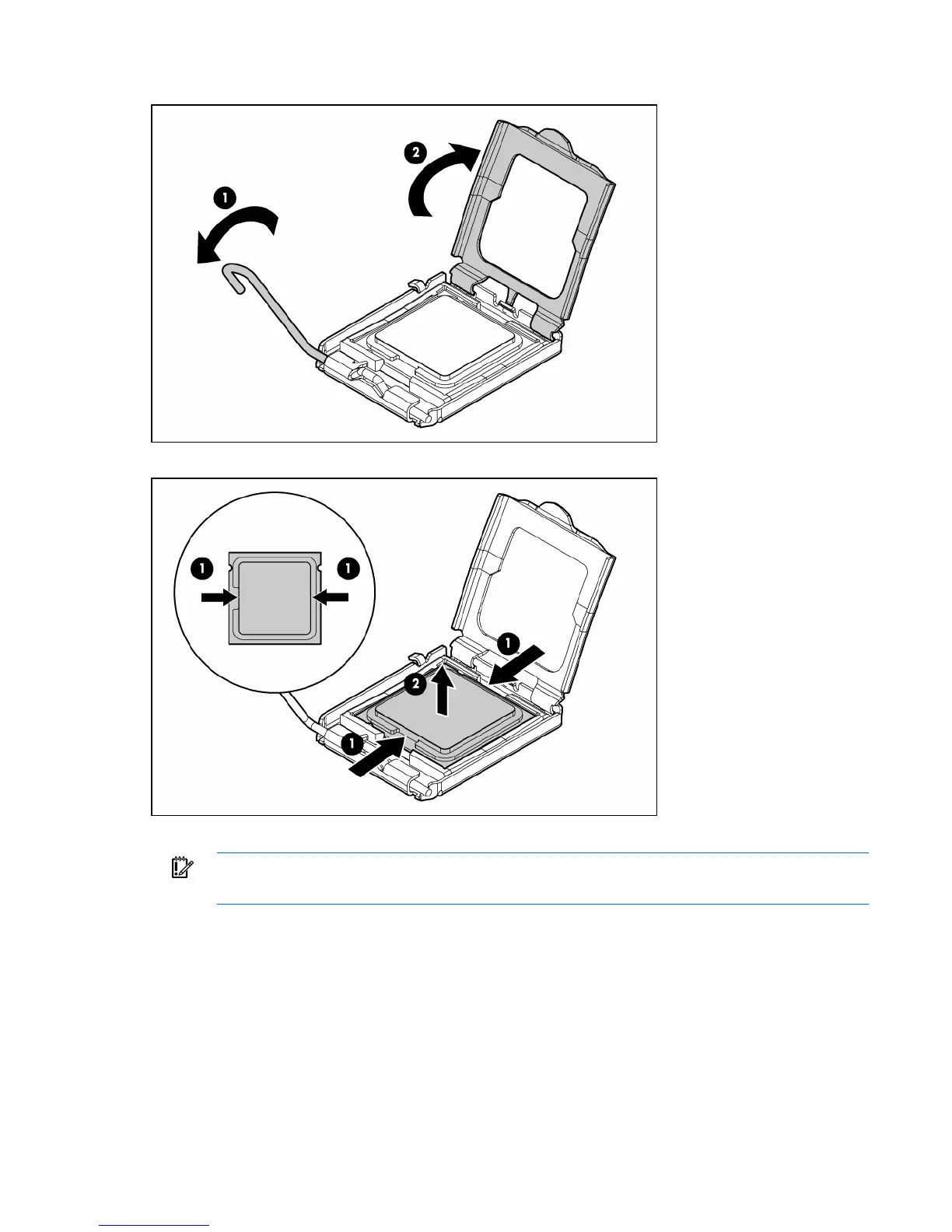 2

1

1

1

1

2

1