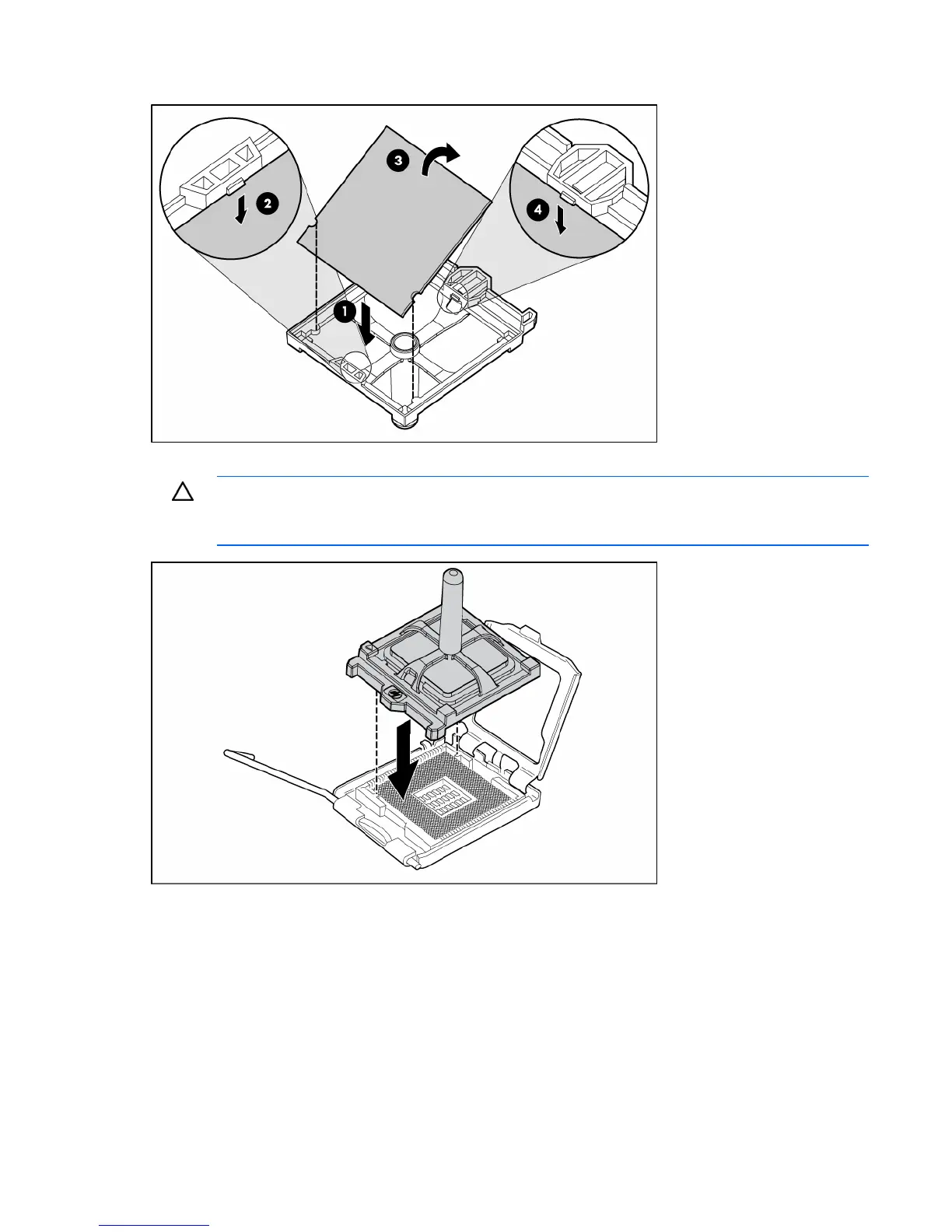 3

2

4

1