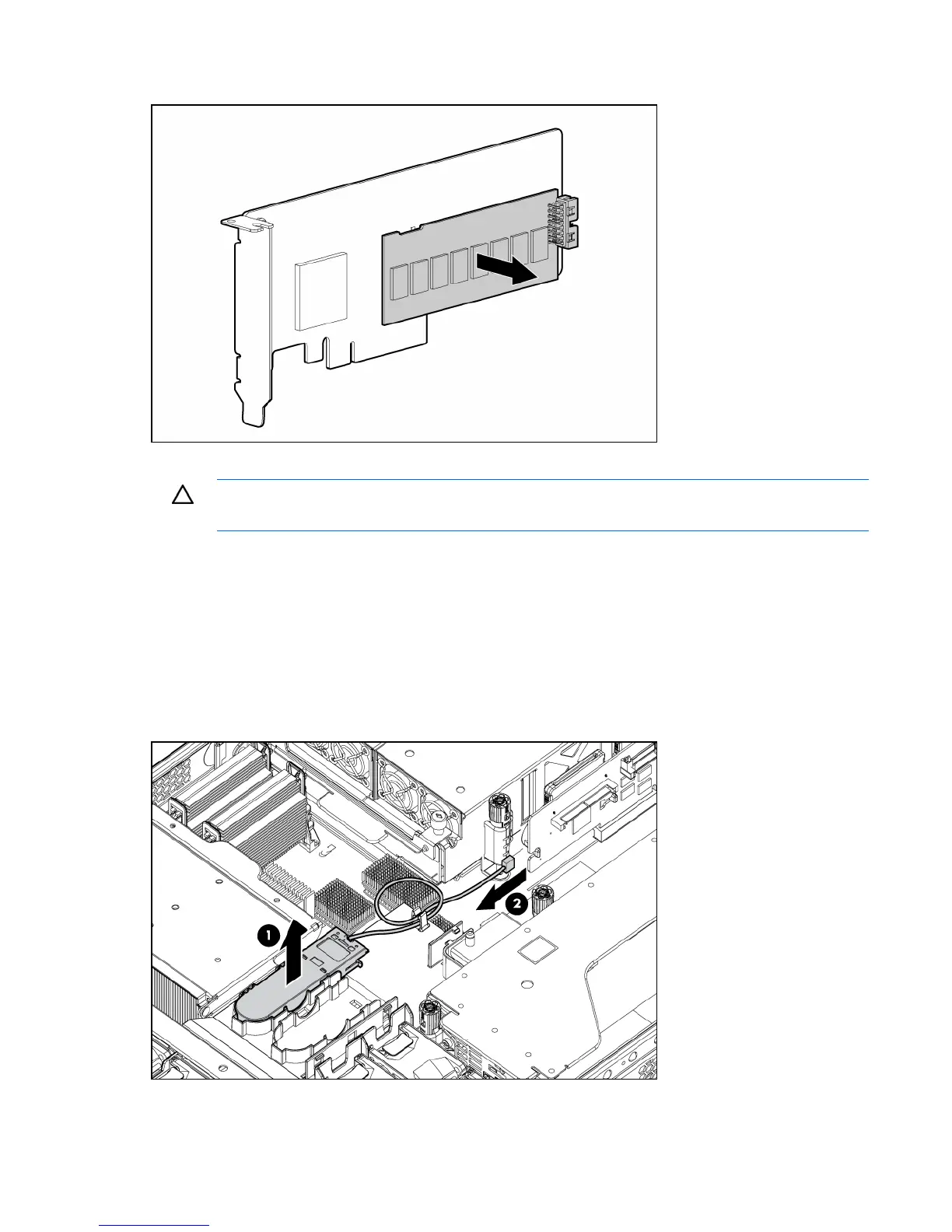 1

2