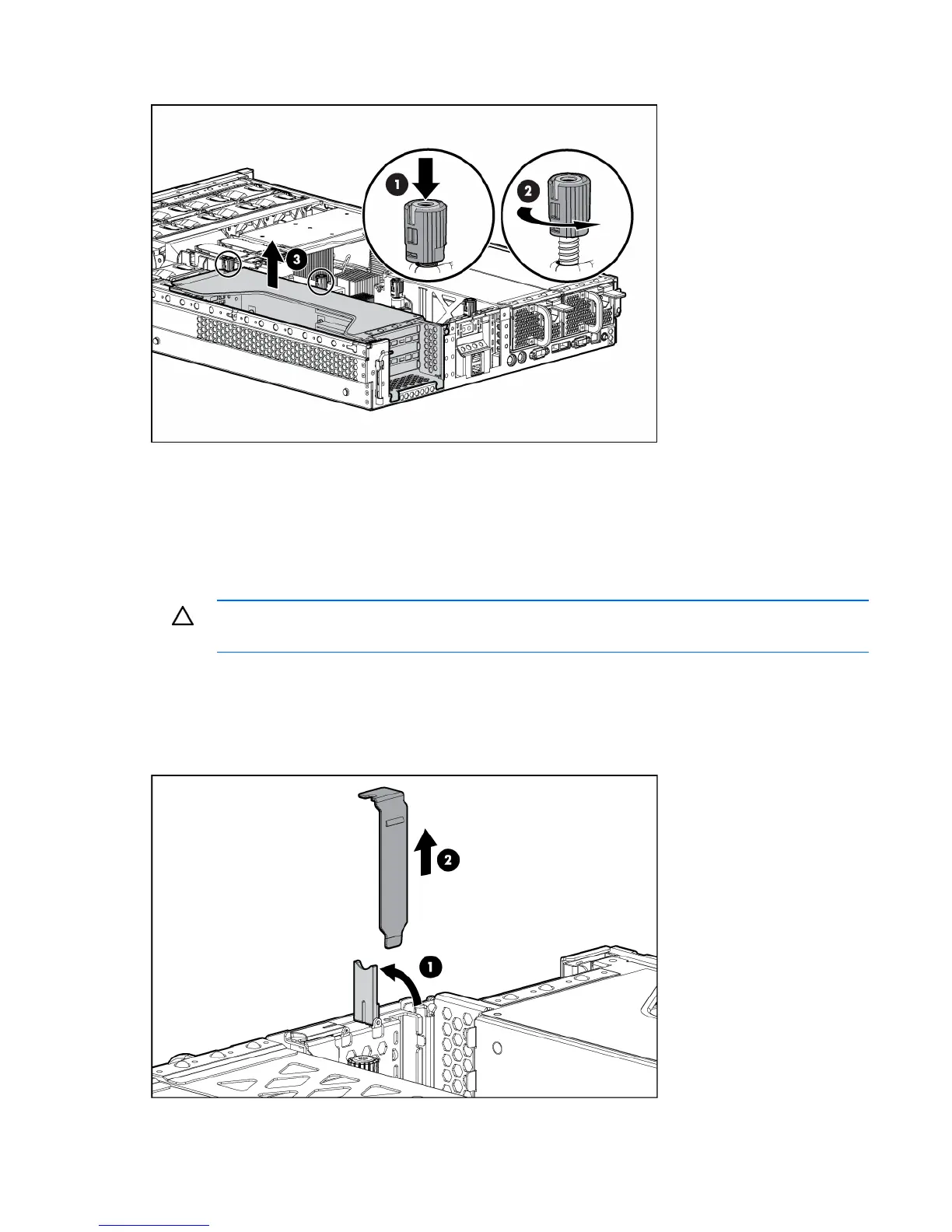 1

2

3

2

1