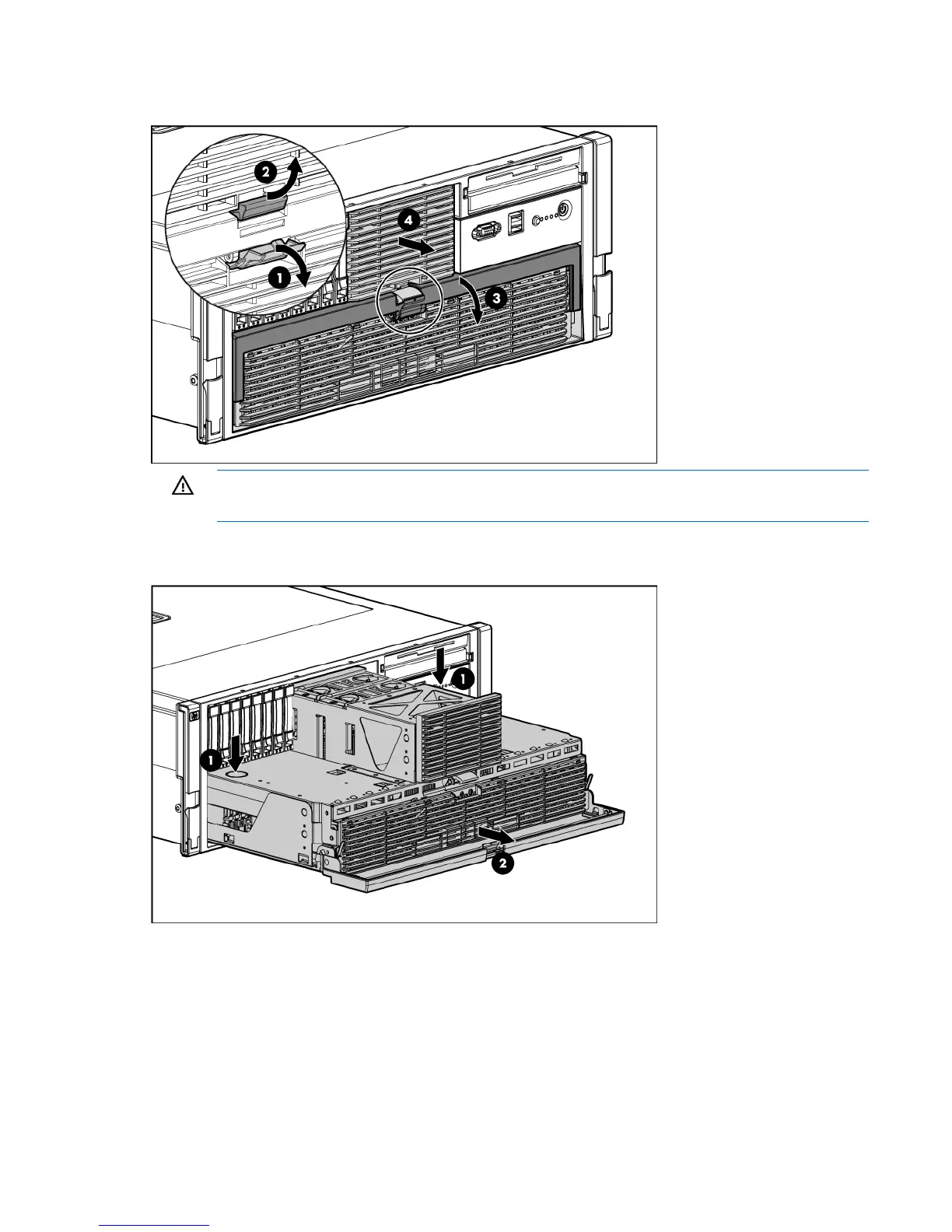 2
4
1
3

1
1
2