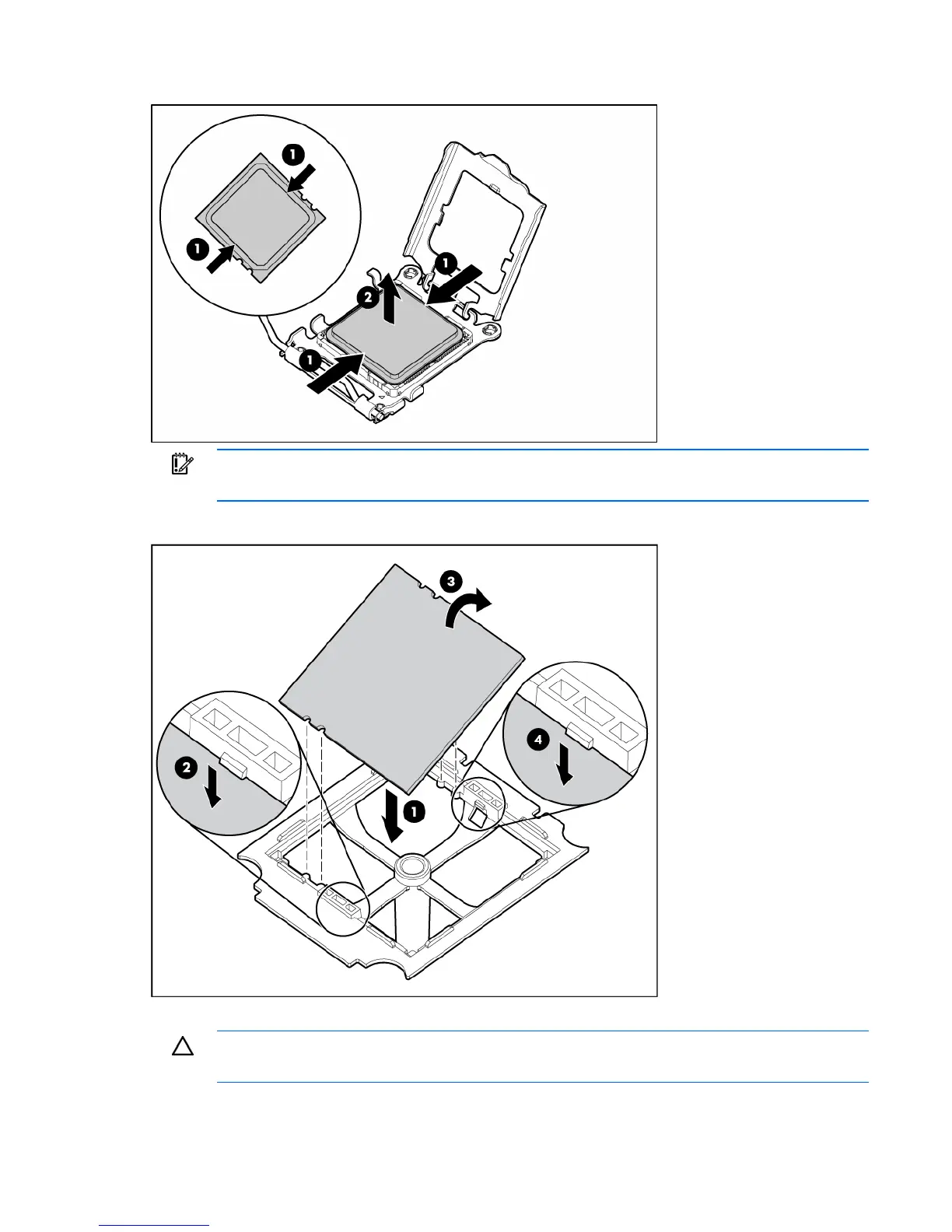 1

1

1

2

1

3

2

4

1