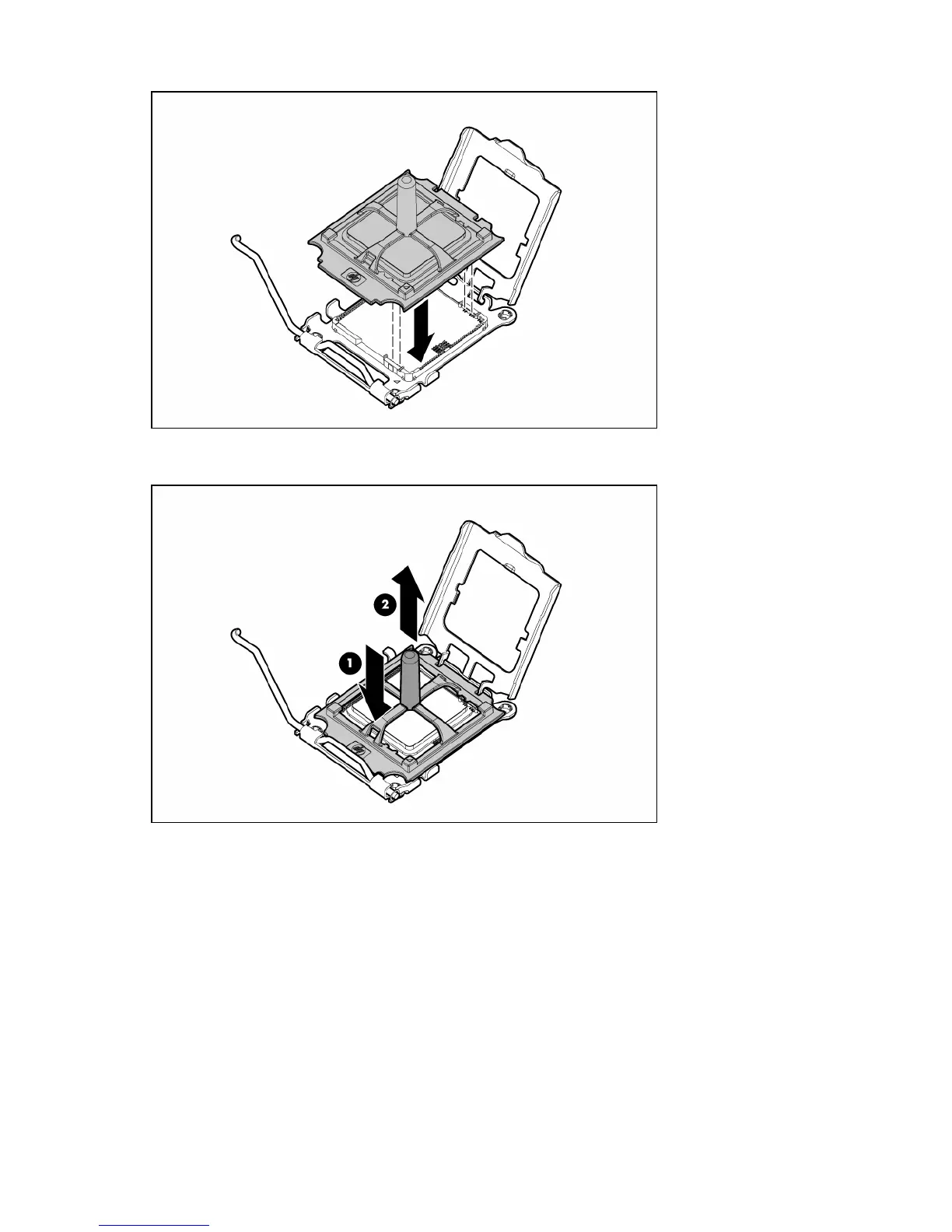 2

1