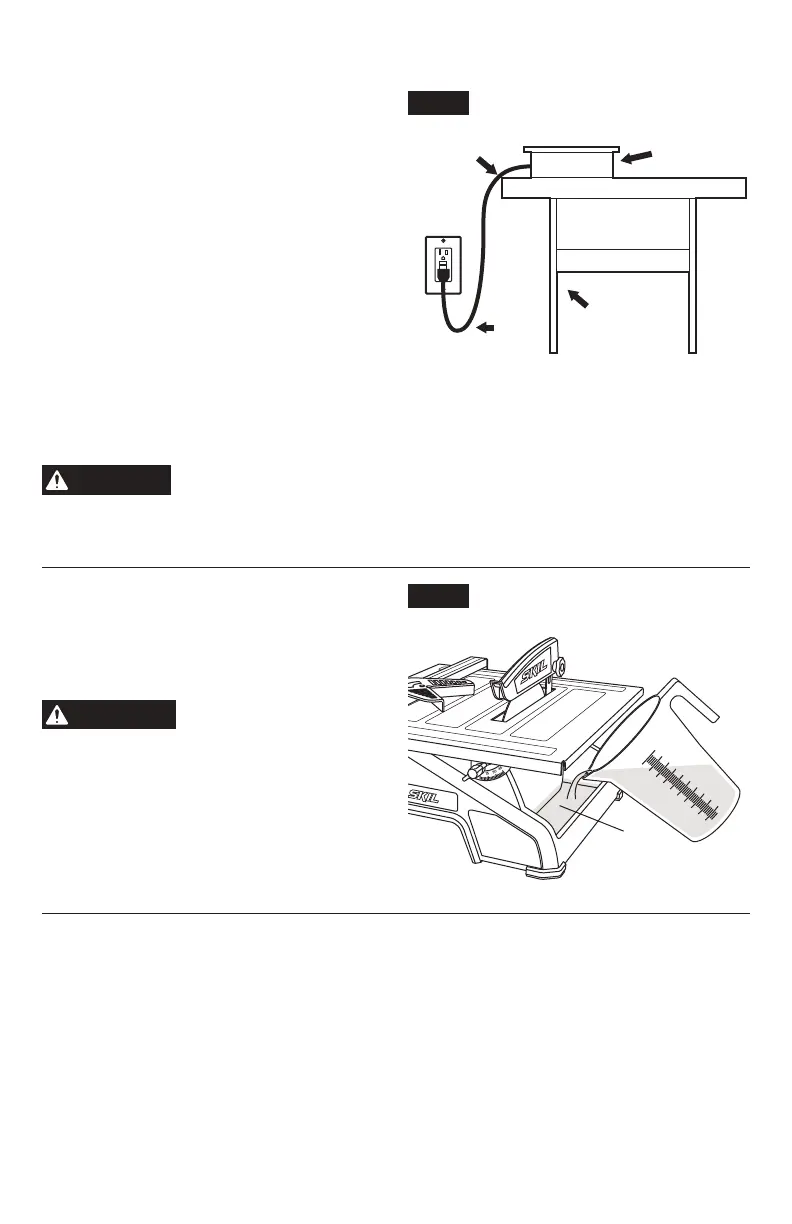 SKIL

SKIL