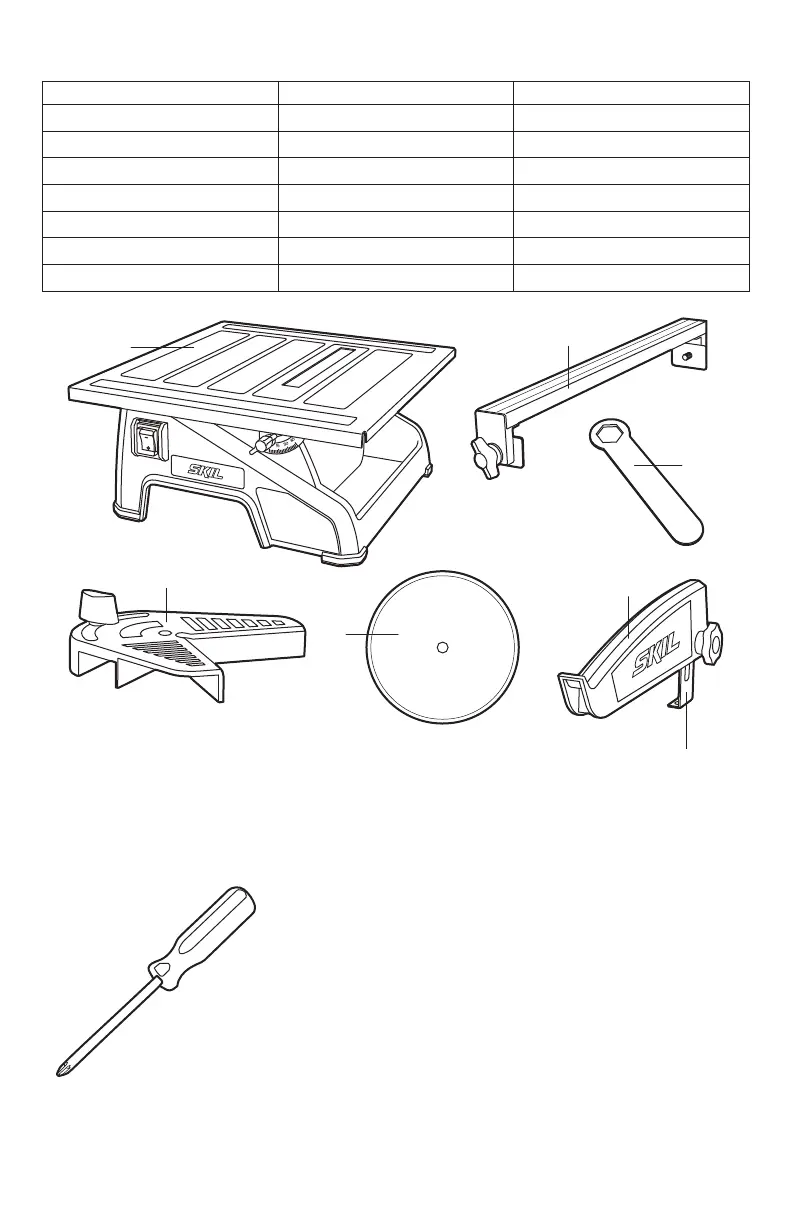 SKIL

SKIL