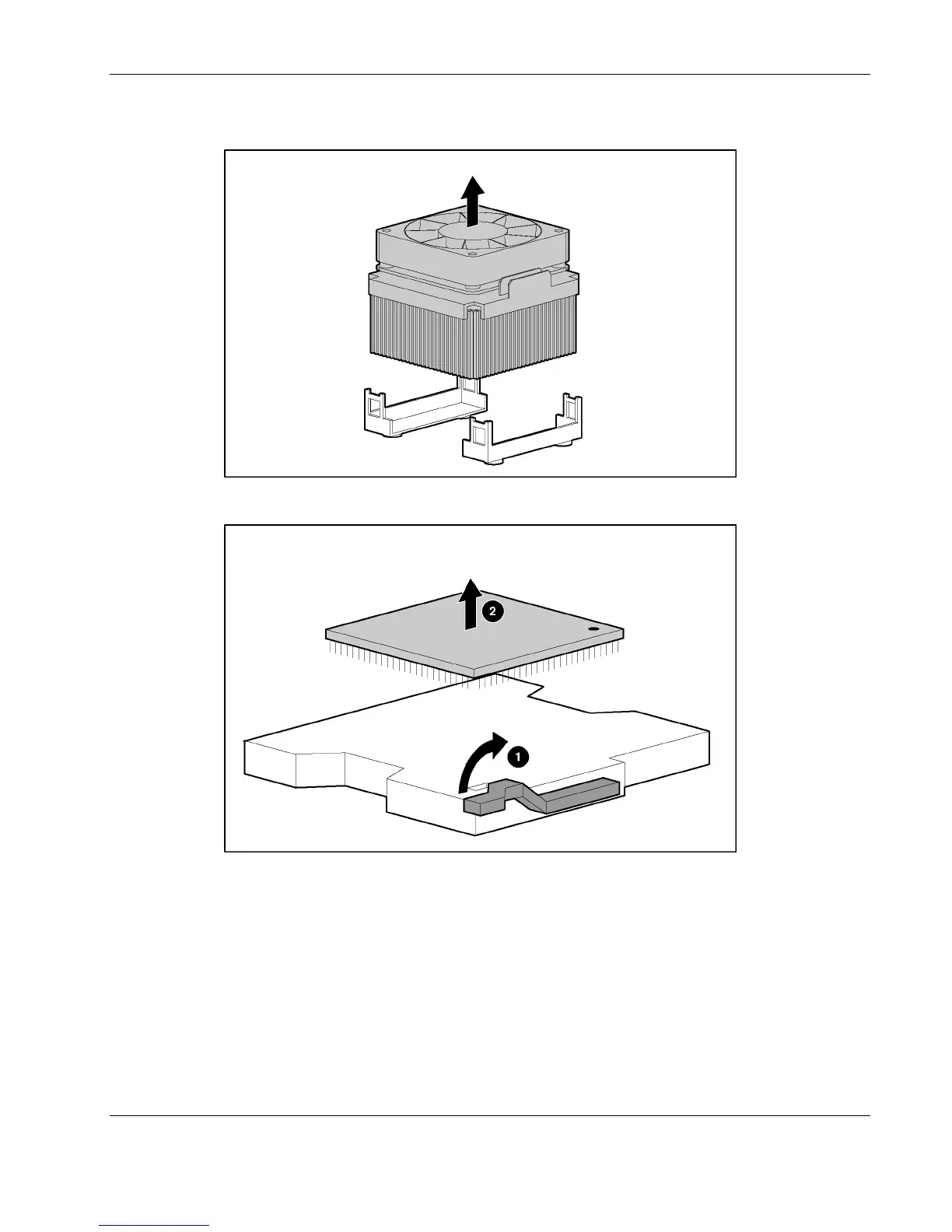 2

1