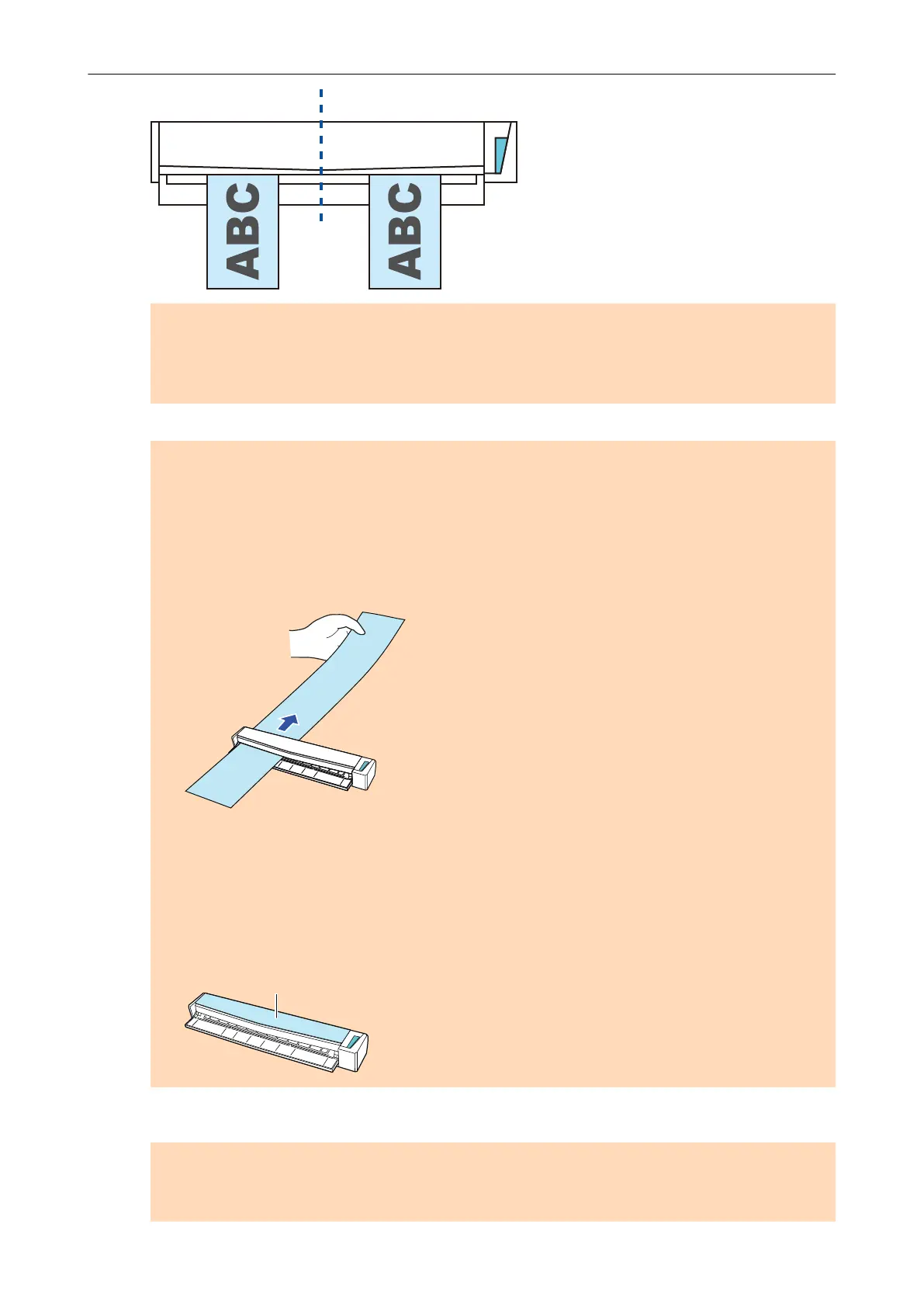 ABC

ABC