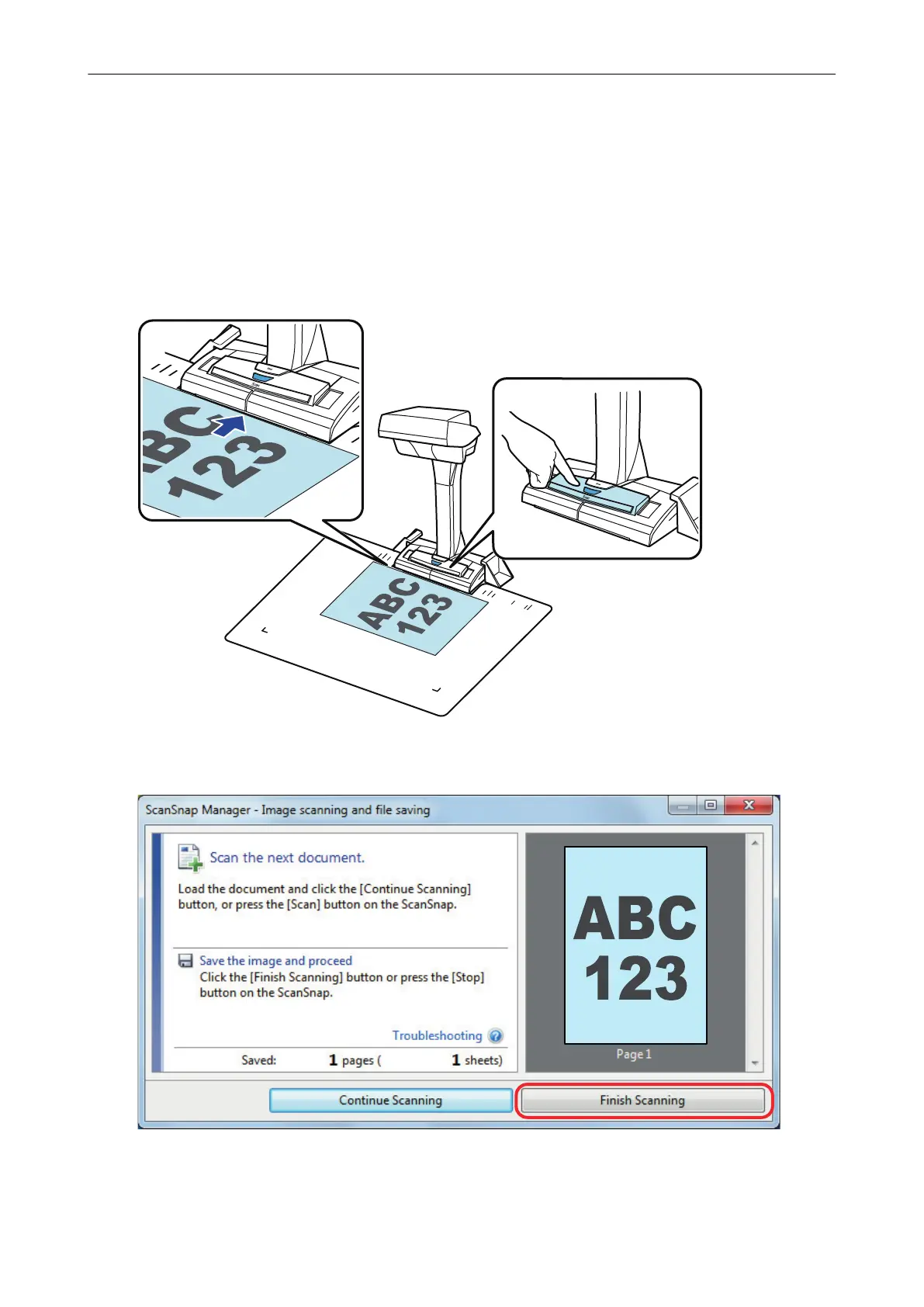 ABC
123

ABC
123

ScanSnap Manager - Image scanning and file saving

Scan the next document.

Load the document and click the [Continue Scanning] button, or press the [Scan] button on the ScanSnap.

Save the image and proceed
Click the [Finish Scanning] button or press the [Stop] button on the ScanSnap.

Troubleshooting

Saved: 1 pages ( 1 sheets)

ABC
123

Page 1

Continue Scanning

Finish Scanning