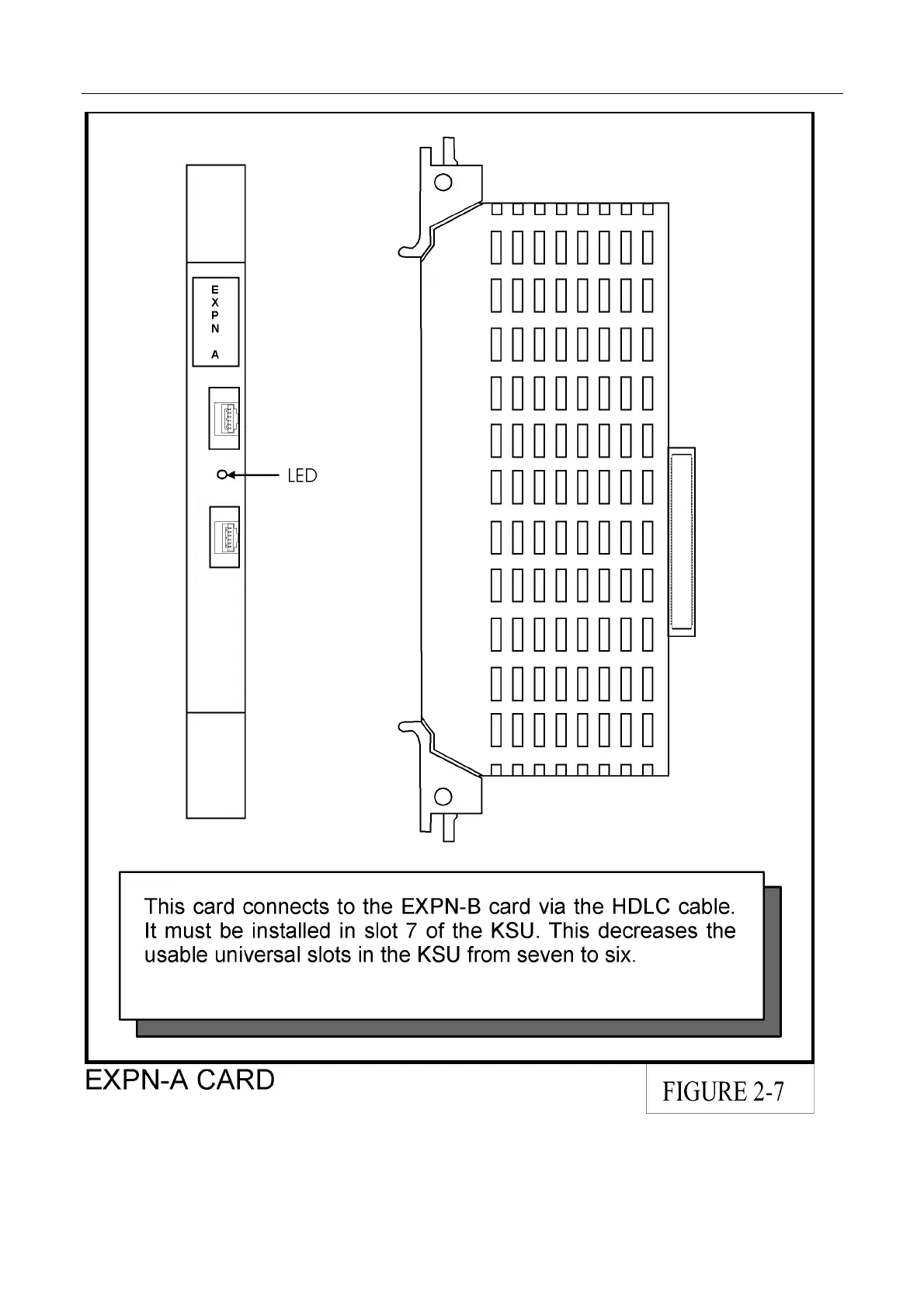 E
X
P
N

A

LED

This card connects to the EXPN-B card via the HDLC cable. It must be installed in slot 7 of the KSU. This decreases the usable universal slots in the KSU from seven to six.

EXPN-A CARD

FIGURE 2-7