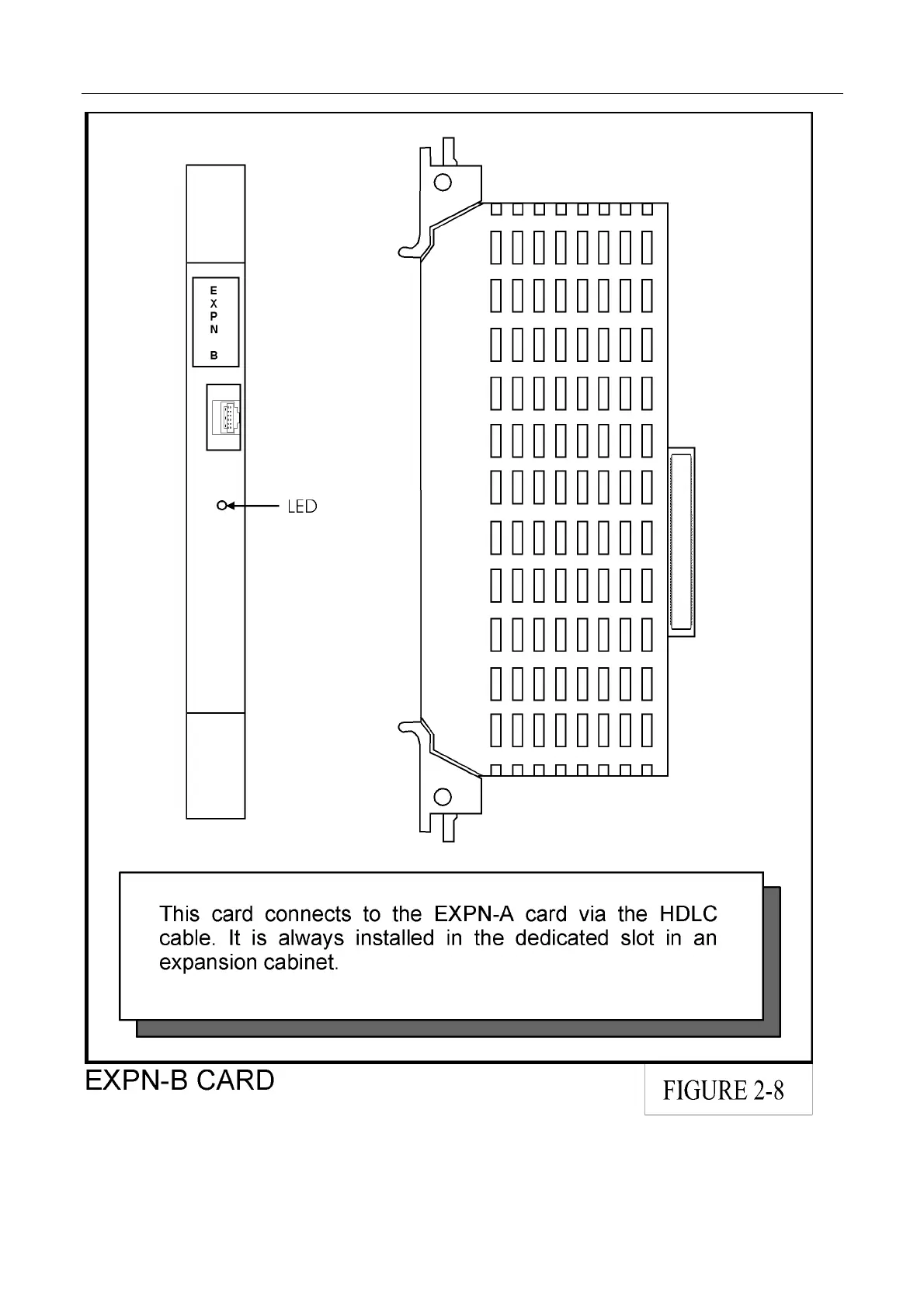 E
X
P
N

B

LED

This card connects to the EXPN-A card via the HDLC cable. It is always installed in the dedicated slot in an expansion cabinet.

EXPN-B CARD

FIGURE 2-8