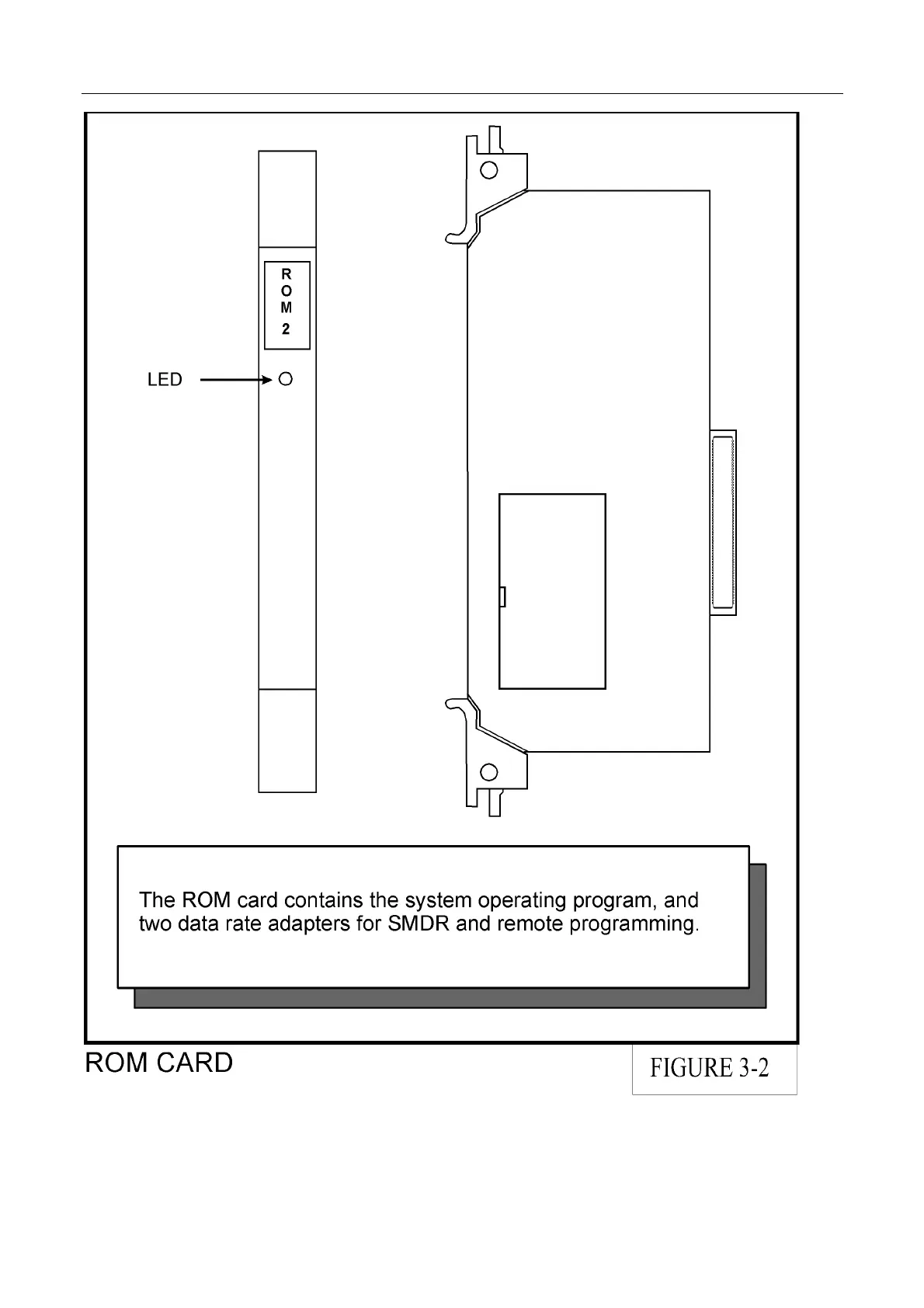 R
O
M
2

LED

The ROM card contains the system operating program, and two data rate adapters for SMDR and remote programming.

ROM CARD

FIGURE 3-2