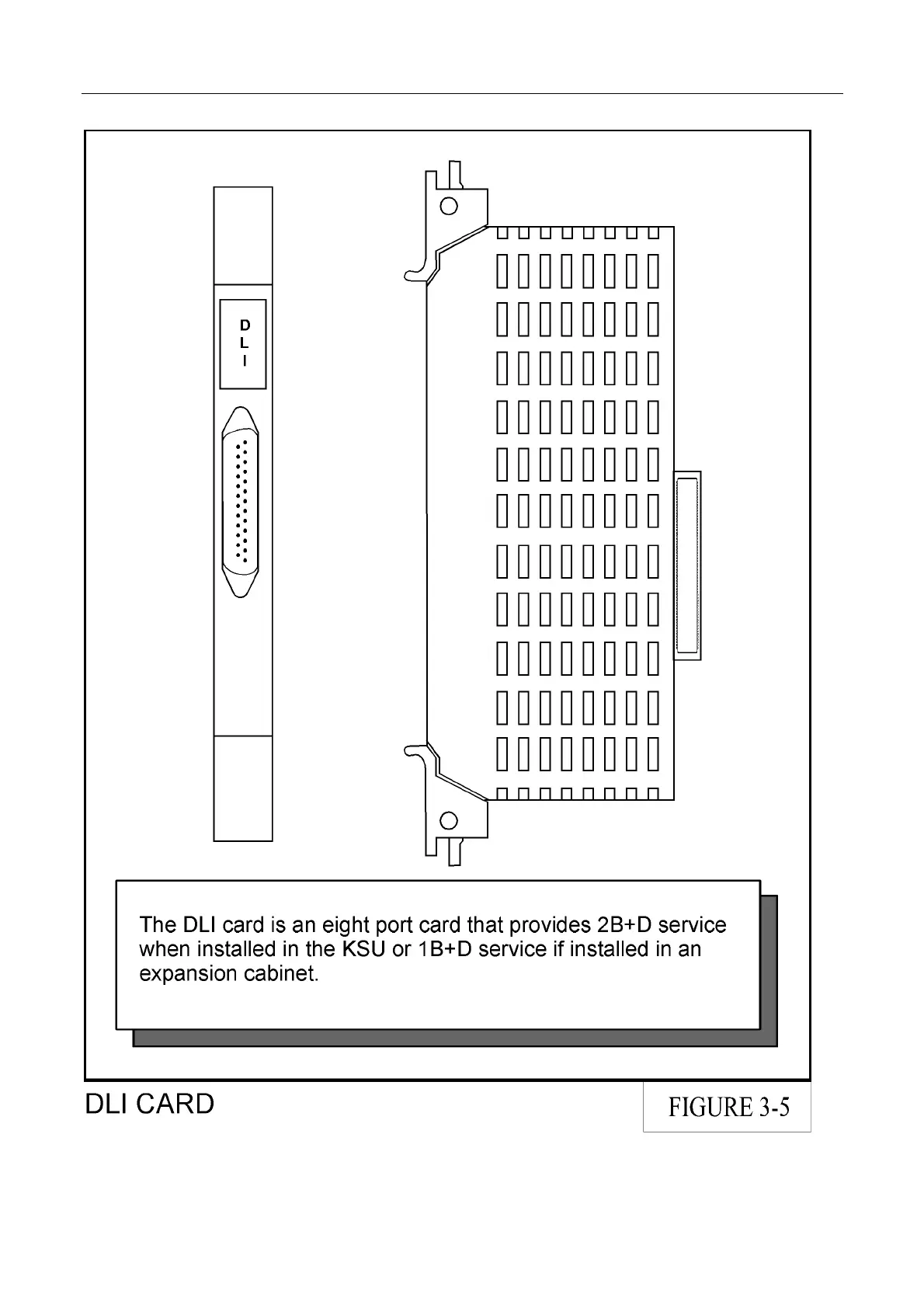 D
L
I

The DLI card is an eight port card that provides 2B+D service when installed in the KSU or 1B+D service if installed in an expansion cabinet.

DLI CARD

FIGURE 3-5