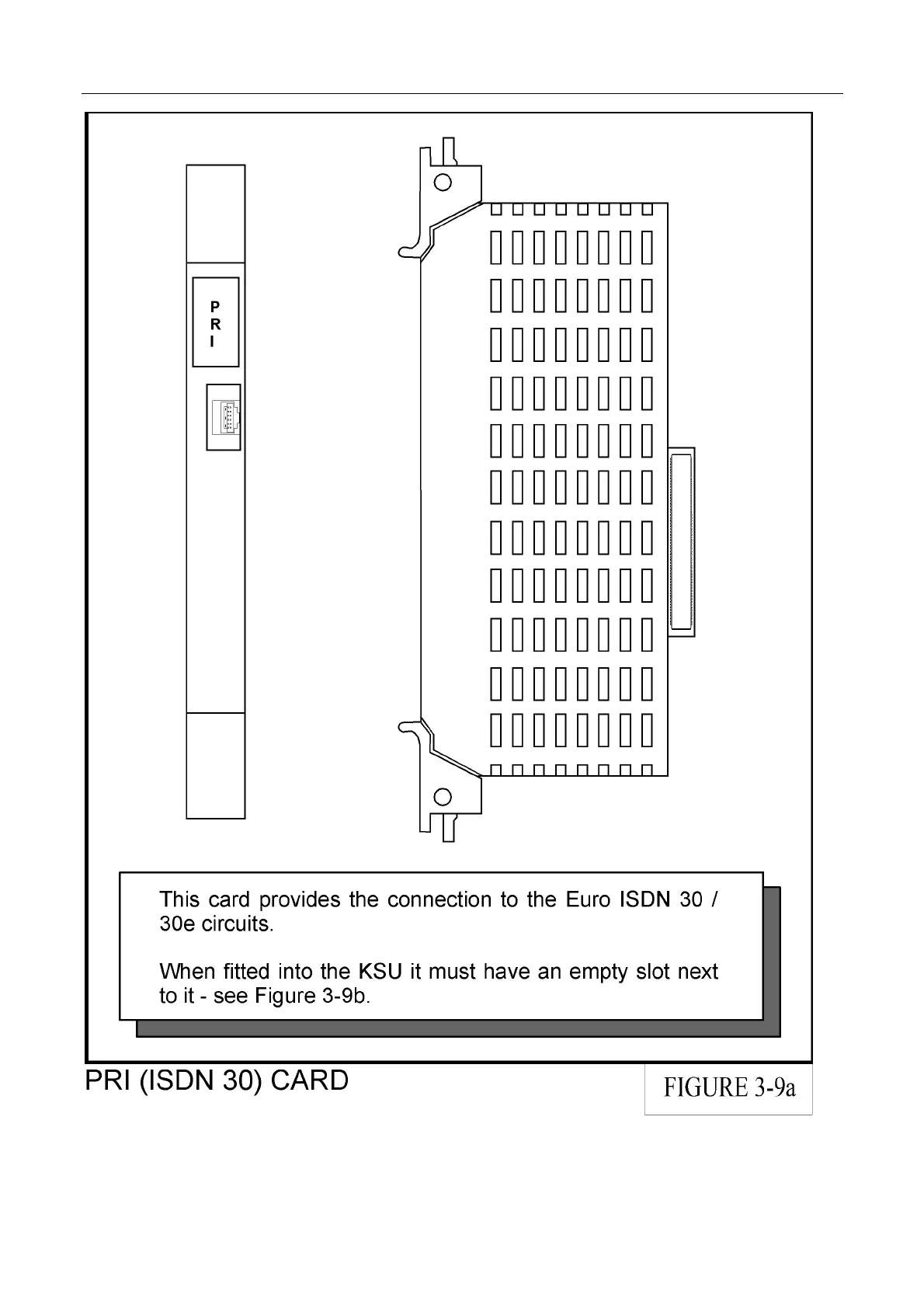 P
R
I

This card provides the connection to the Euro ISDN 30 / 30e circuits.

When fitted into the KSU it must have an empty slot next to it - see Figure 3-9b.

PRI (ISDN 30) CARD

FIGURE 3-9a