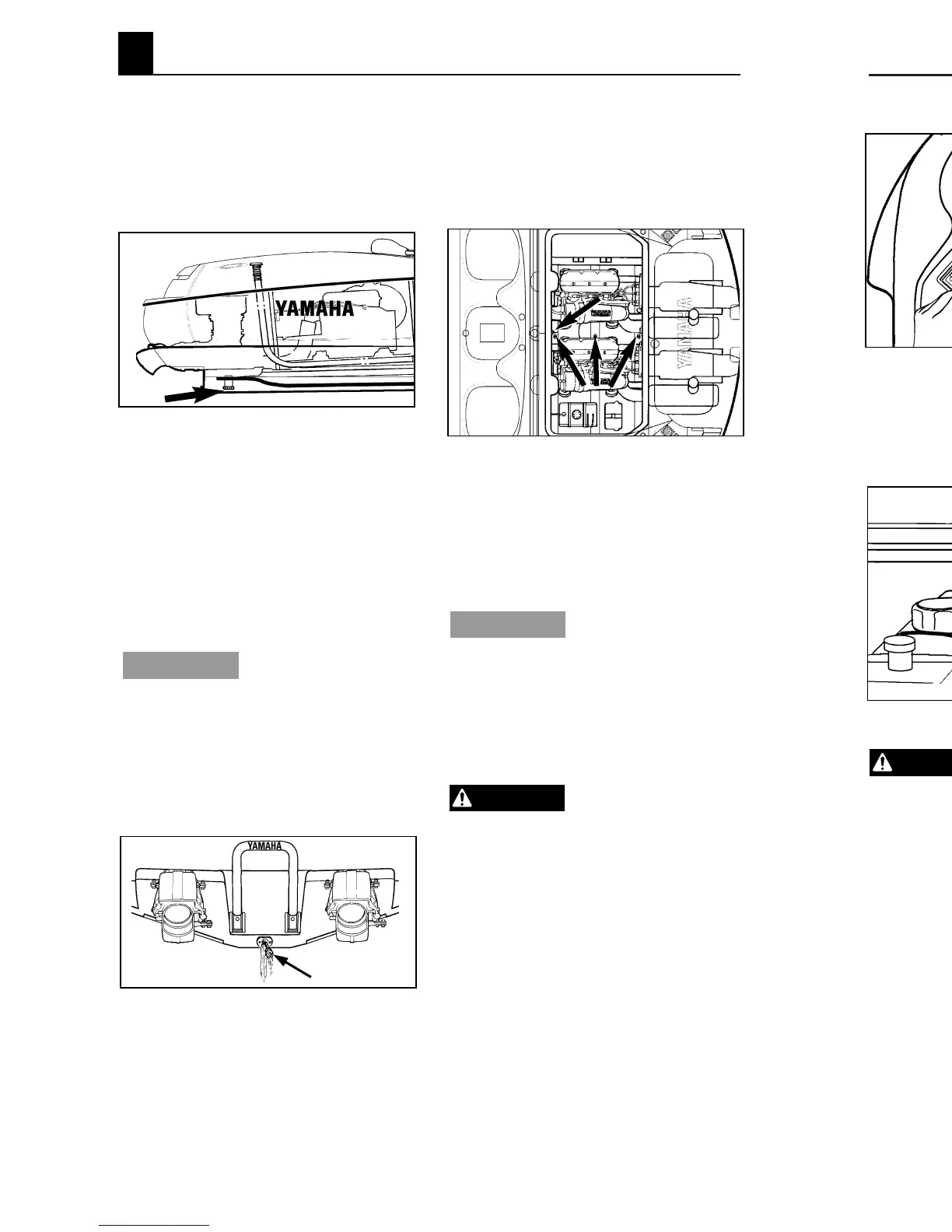 YAMAHA

YAMAHA

YAMAHA